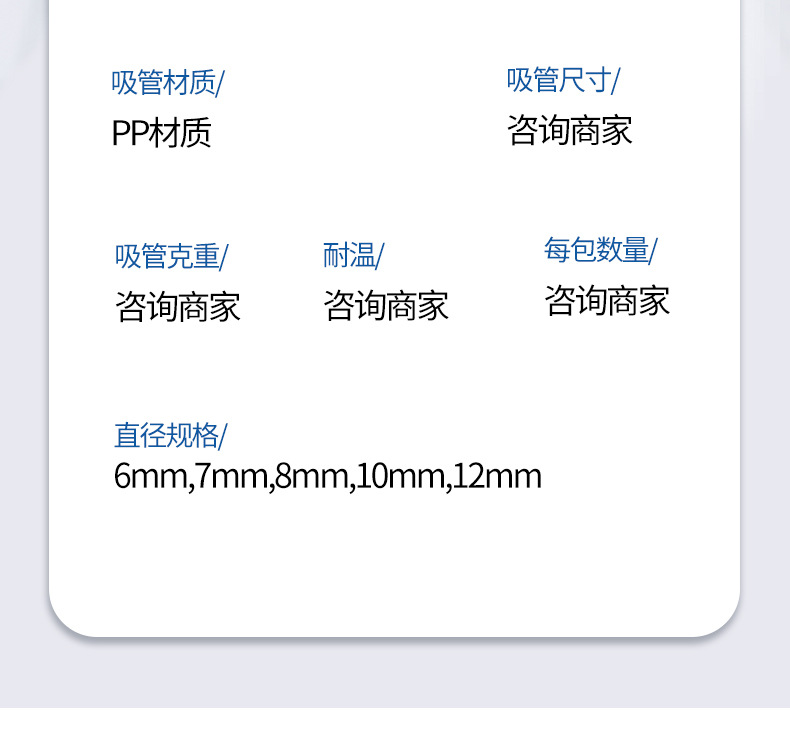 吸管材质/
PP材质

吸管尺寸/
咨询商家

吸管克重/
咨询商家

耐温/
咨询商家

每包数量/
咨询商家

直径规格/
6mm,7mm,8mm,10mm,12mm