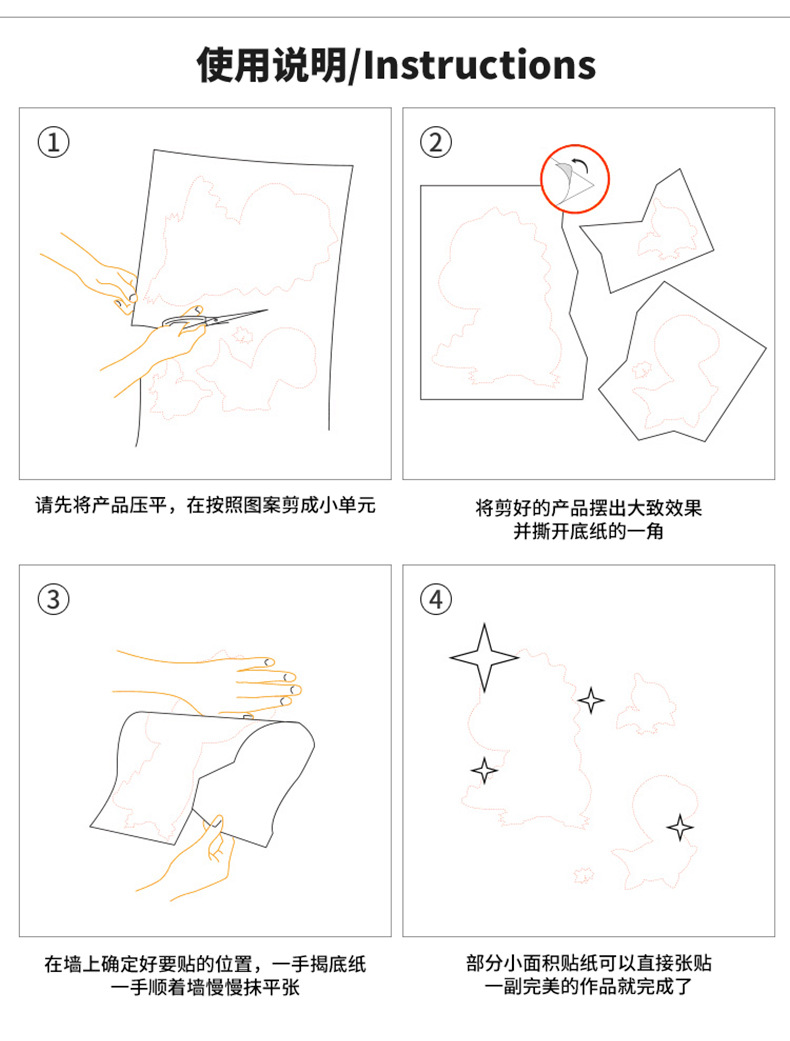 使用说明/Instructions

①

请先将产品压平，在按照图案剪成小单元

②

将剪好的产品摆出大致效果
并撕开底纸的一角

③

在墙上确定好要贴的位置，一手揭底纸
一手顺着墙慢慢抹平张

④

部分小面积贴纸可以直接张贴
一副完美的作品就完成了