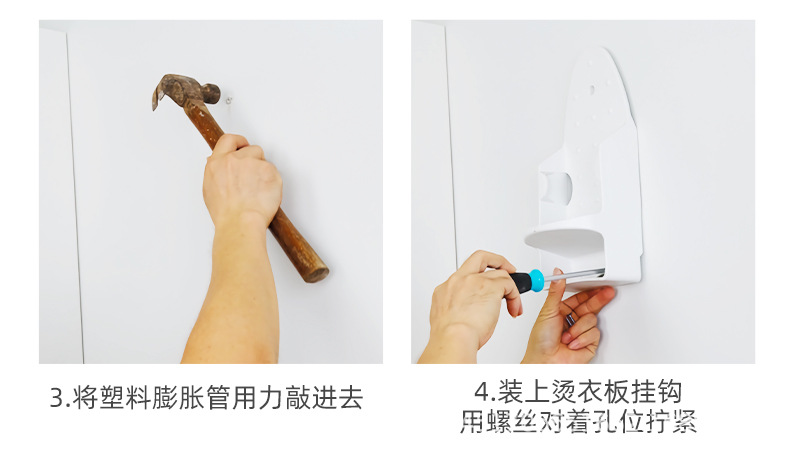 3.将塑料膨胀管用力敲进去

4.装上烫衣板挂钩
用螺丝对着孔位拧紧