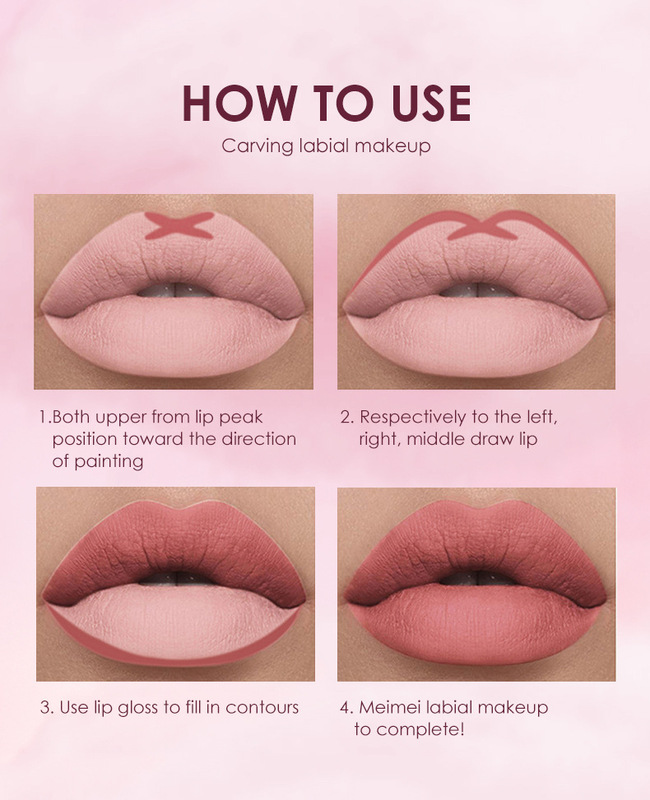 HOW TO USE
Carving labial makeup

1.Both upper from lip peak position toward the direction of painting

2. Respectively to the left, right, middle draw lip

3. Use lip gloss to fill in contours

4. Meimei labial makeup to complete!