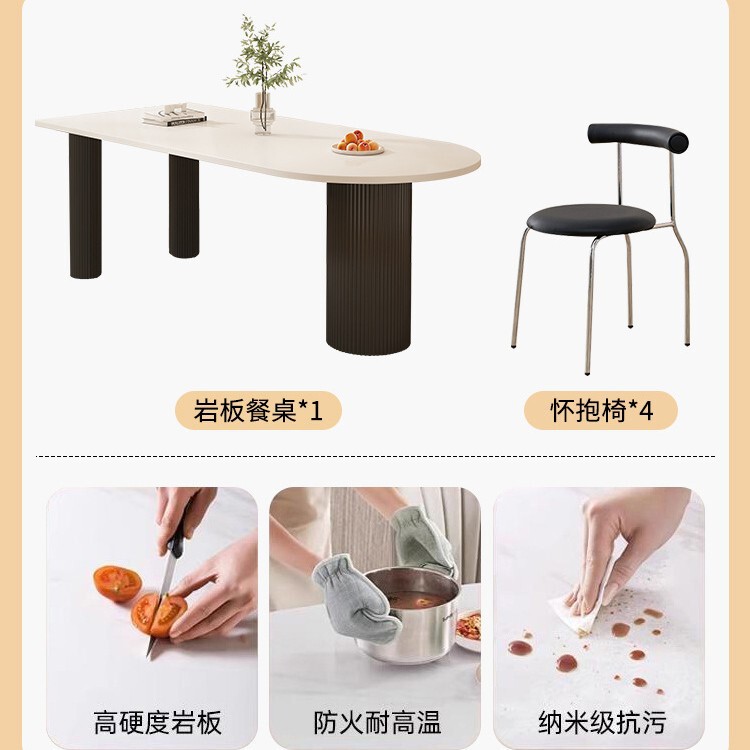 岩板餐桌*1

怀抱椅*4

高硬度岩板

防火耐高温

纳米级抗污