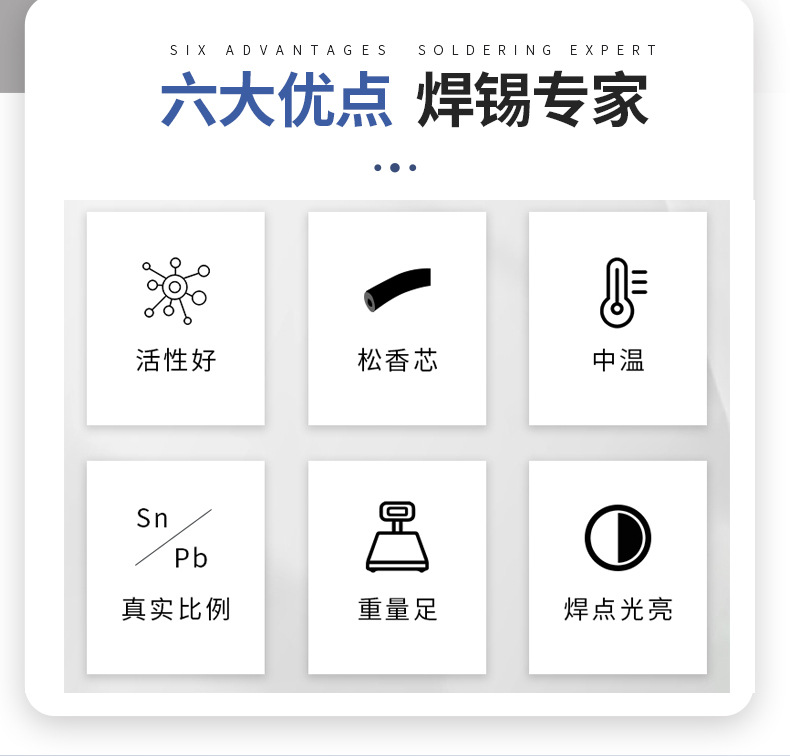 SIX ADVANTAGES SOLDERING EXPERT

六大优点 焊锡专家

活性好

松香芯

中温

Sn
Pb

真实比例

重量足

焊点光亮