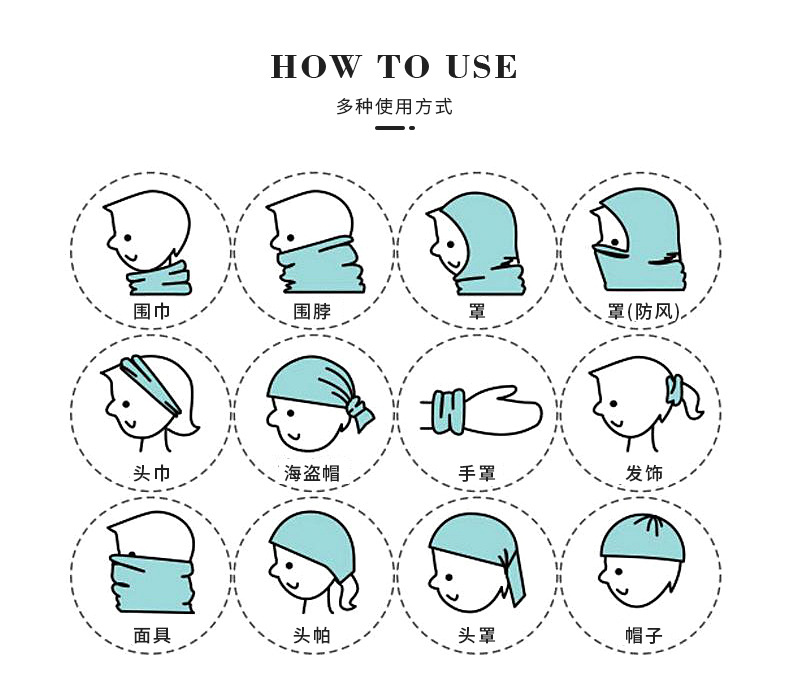 HOW TO USE

多种使用方式

围巾

围脖

罩

罩(防风)

头巾

海盗帽

手罩

发饰

面具

头帕

头罩

帽子