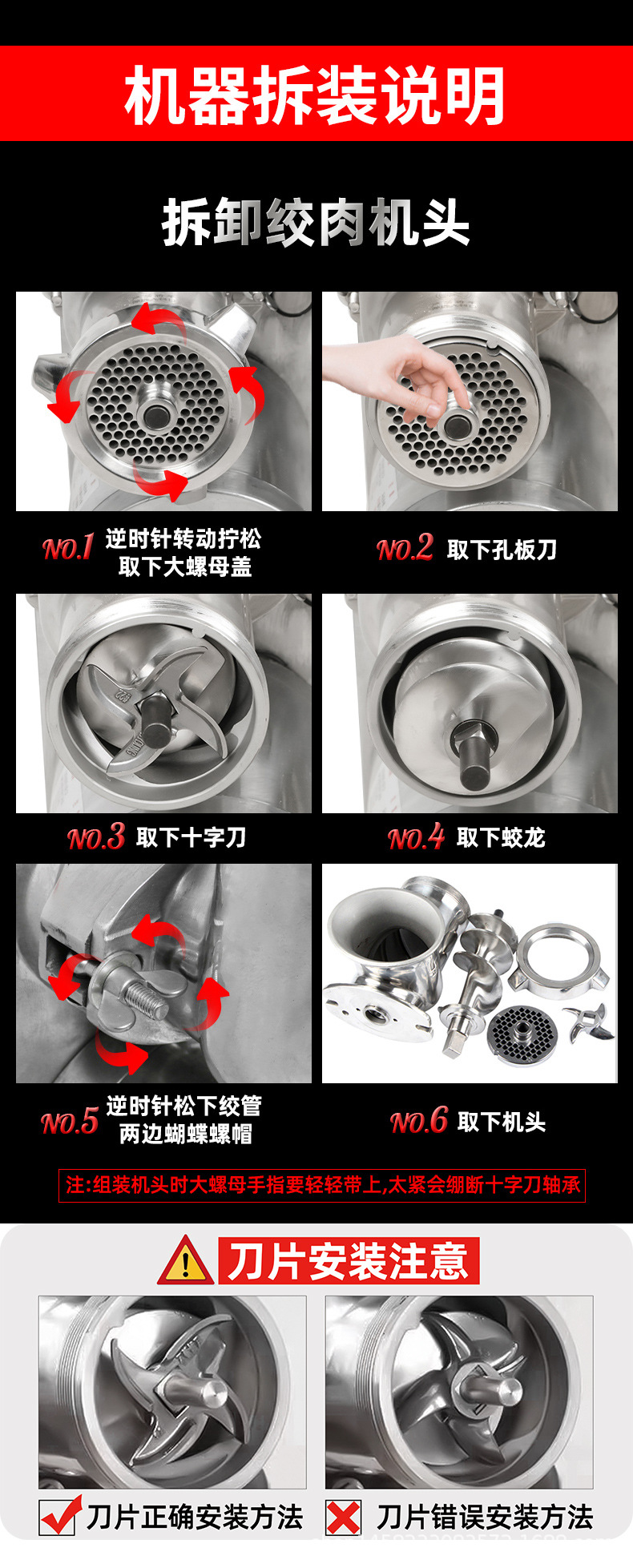 机器拆装说明

拆卸绞肉机头

NO.1 逆时针转动拧松 取下大螺母盖

NO.2 取下孔板刀

NO.3 取下十字刀

NO.4 取下蛟龙

NO.5 逆时针松下绞管 两边蝴蝶螺帽

NO.6 取下机头

注:组装机头时大螺母手指要轻轻带上,太紧会绷断十字刀轴承

刀片安装注意

刀片正确安装方法

刀片错误安装方法