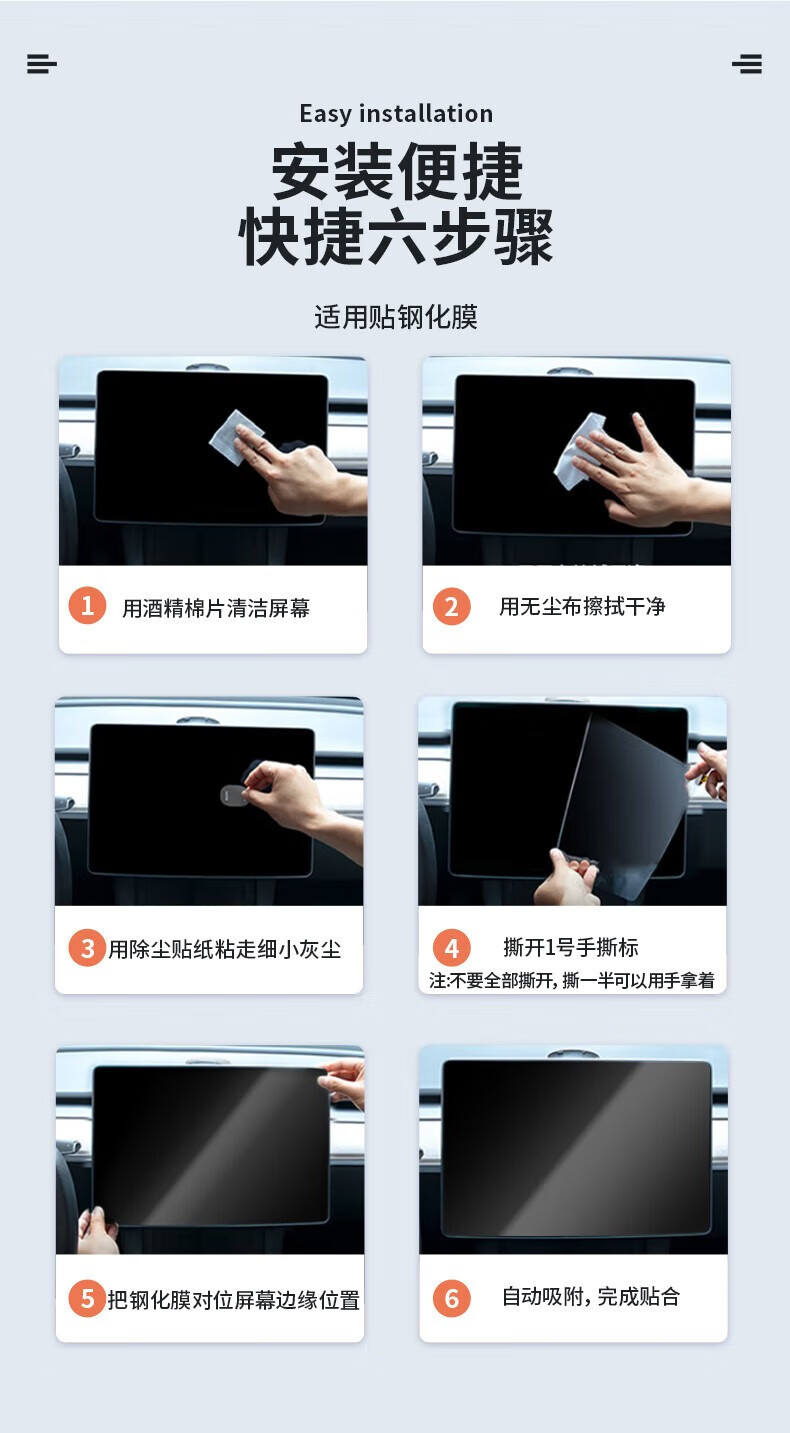 Easy installation

安装便捷
快捷六步骤

适用贴钢化膜

1 用酒精棉片清洁屏幕

2 用无尘布擦拭干净

3 用除尘贴纸粘走细小灰尘

4 撕开1号手撕标
注:不要全部撕开, 撕一半可以用手拿着

5 把钢化膜对位屏幕边缘位置

6 自动吸附, 完成贴合