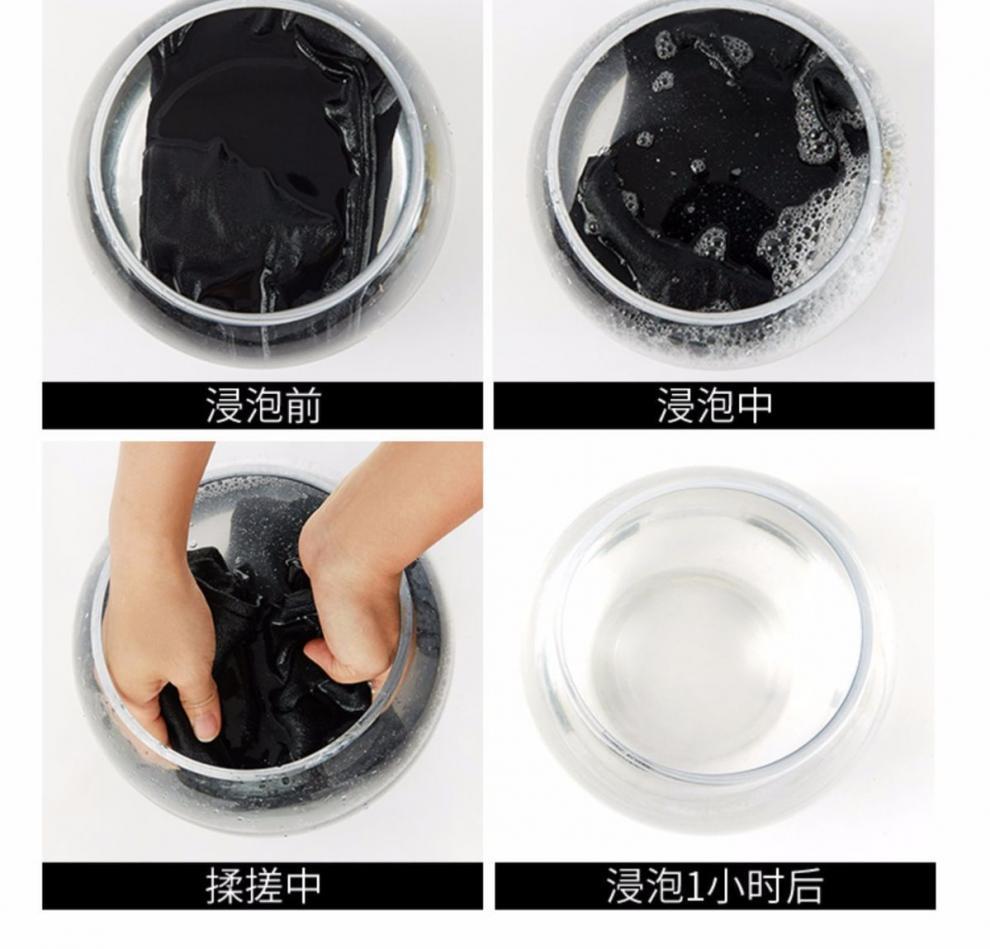 浸泡前

浸泡中

揉搓中

浸泡1小时后