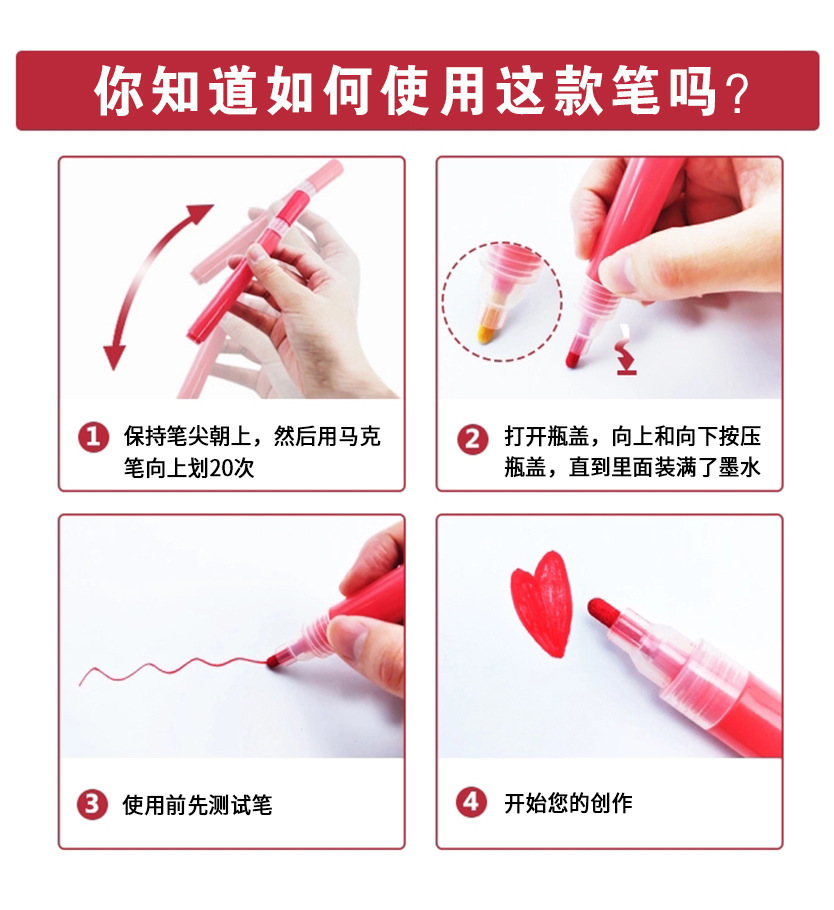 你知道如何使用这款笔吗？

1 保持笔尖朝上，然后用马克笔向上划20次

2 打开瓶盖，向上和向下按压瓶盖，直到里面装满了墨水

3 使用前先测试笔

4 开始您的创作