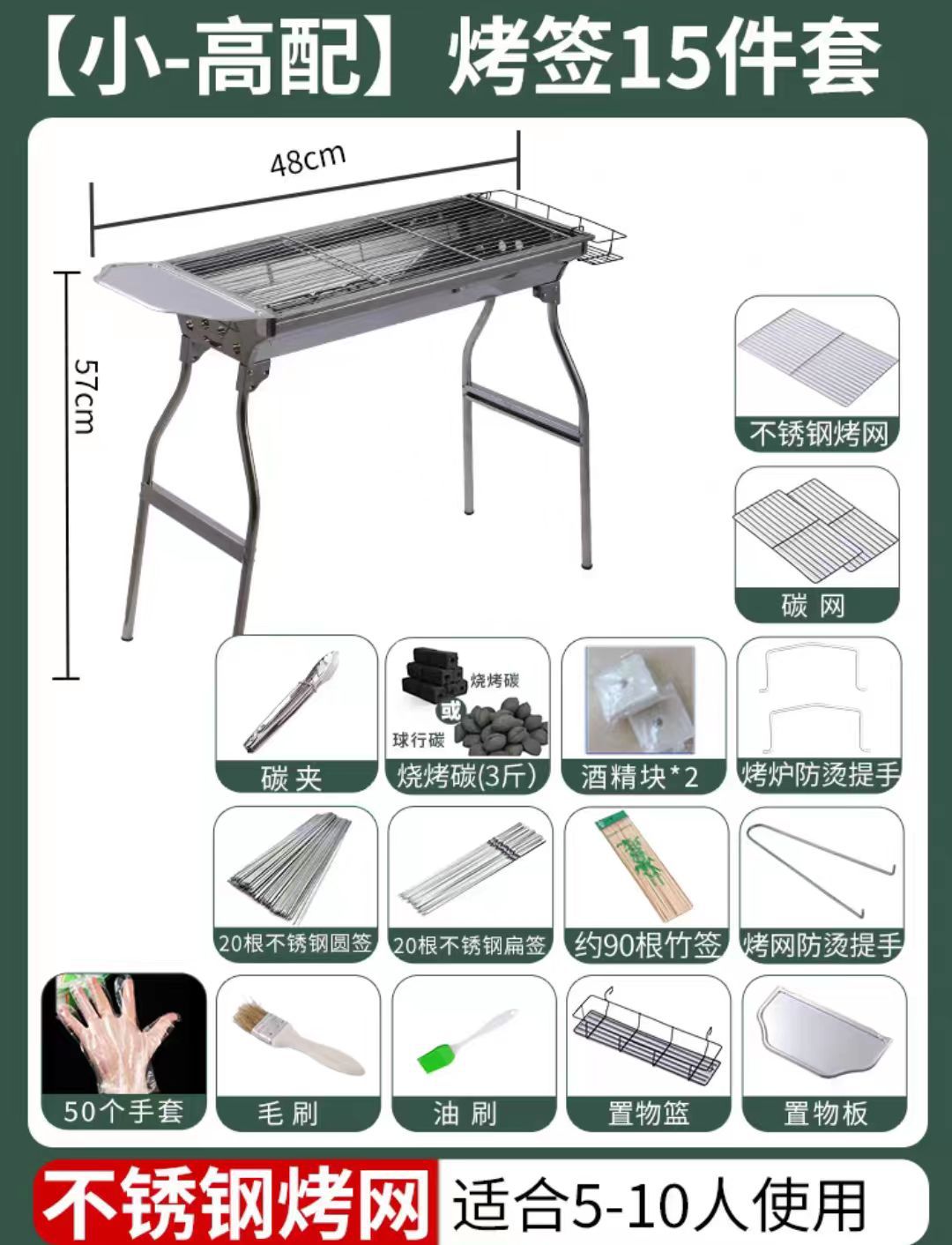 【小-高配】烤签15件套

48cm

57cm

不锈钢烤网

碳 网

碳 夹

烧烤碳
或
球行碳
烧烤碳(3斤)

酒精块*2

烤炉防烫提手

20根不锈钢圆签

20根不锈钢扁签

约90根竹签

烤网防烫提手

50个手套

毛 刷

油 刷

置物篮

置物板

不锈钢烤网 适合5-10人使用