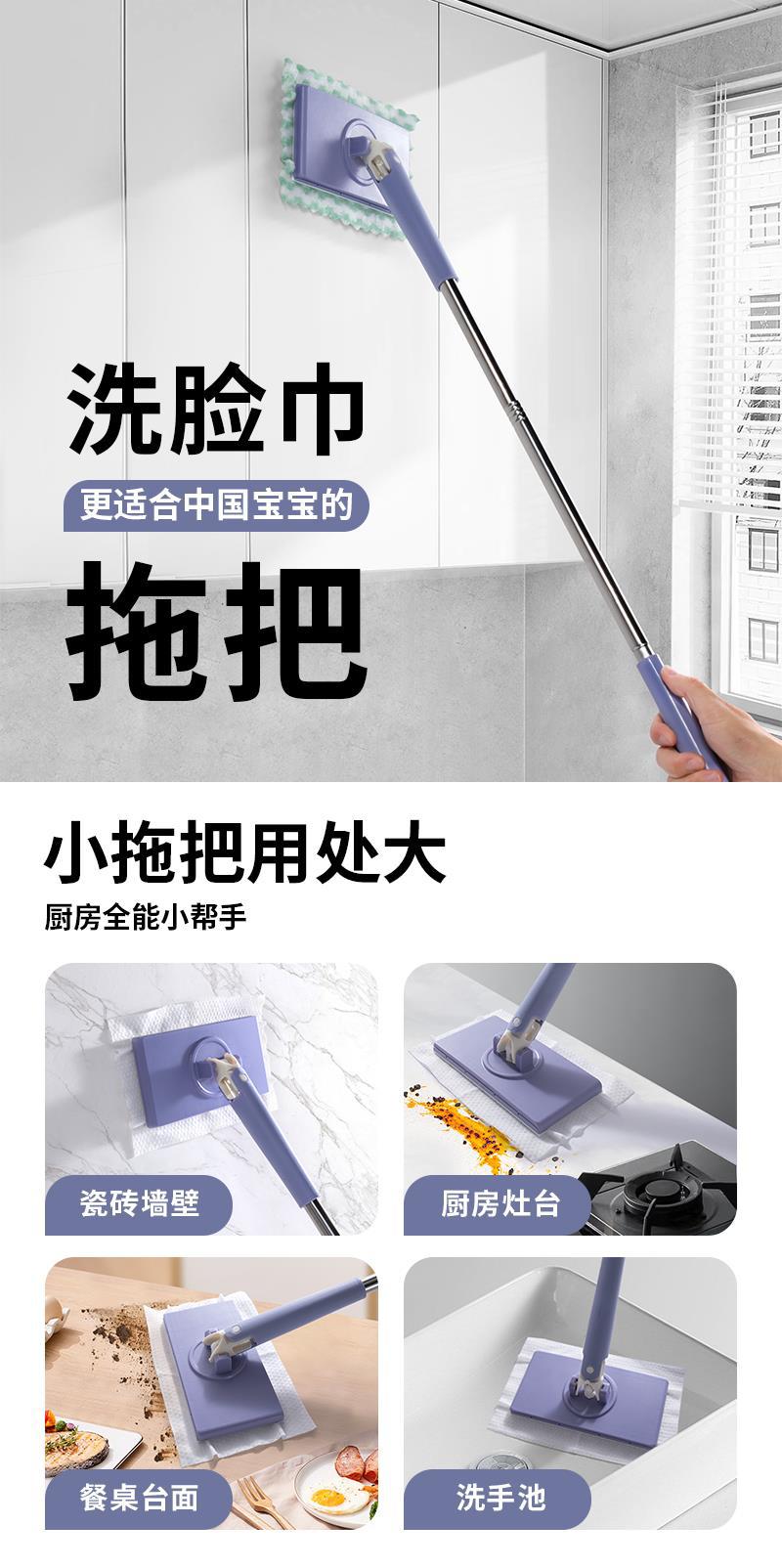 洗脸巾

更适合中国宝宝的

拖把

小拖把用处大

厨房全能小帮手

瓷砖墙壁

厨房灶台

餐桌台面

洗手池