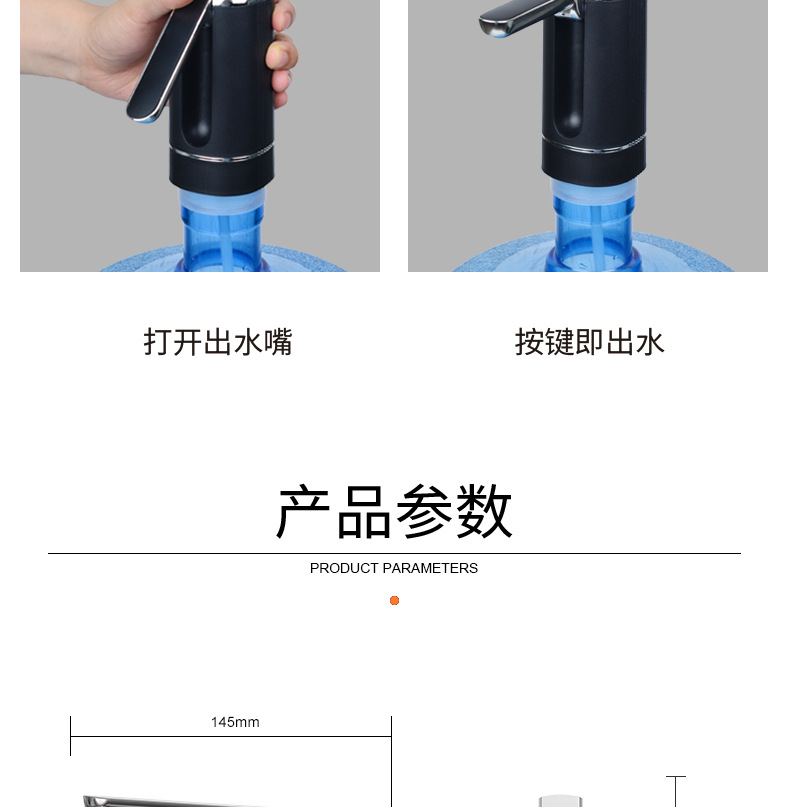 打开出水嘴

按键即出水

产品参数

PRODUCT PARAMETERS

145mm