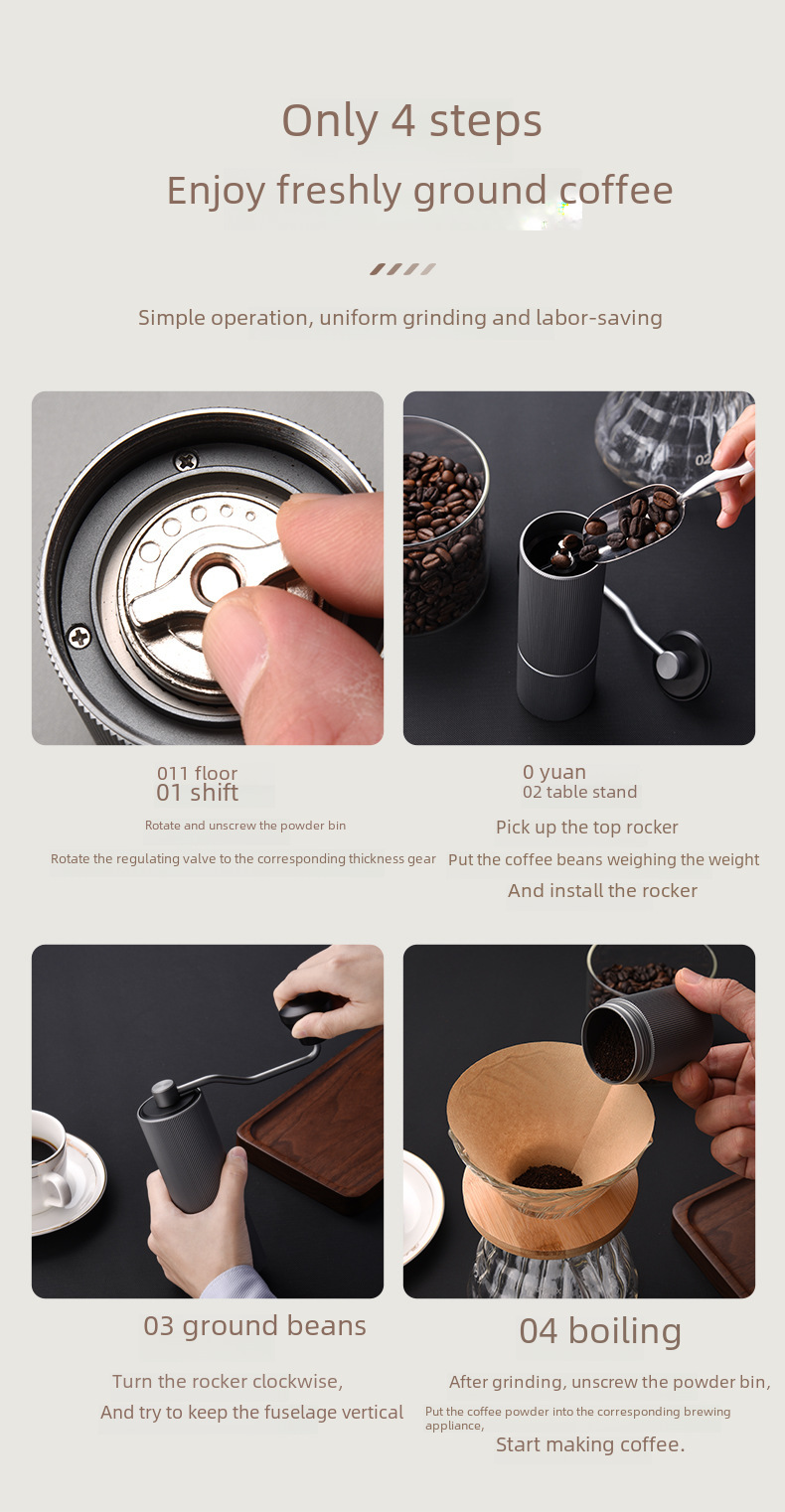 Only 4 steps

Enjoy freshly ground coffee

Simple operation, uniform grinding and labor-saving

011 floor
01 shift

Rotate and unscrew the powder bin

Rotate the regulating valve to the corresponding thickness gear

0 yuan
02 table stand

Pick up the top rocker

Put the coffee beans weighing the weight

And install the rocker

03 ground beans

Turn the rocker clockwise,

And try to keep the fuselage vertical

04 boiling

After grinding, unscrew the powder bin,

Put the coffee powder into the corresponding brewing appliance,

Start making coffee.