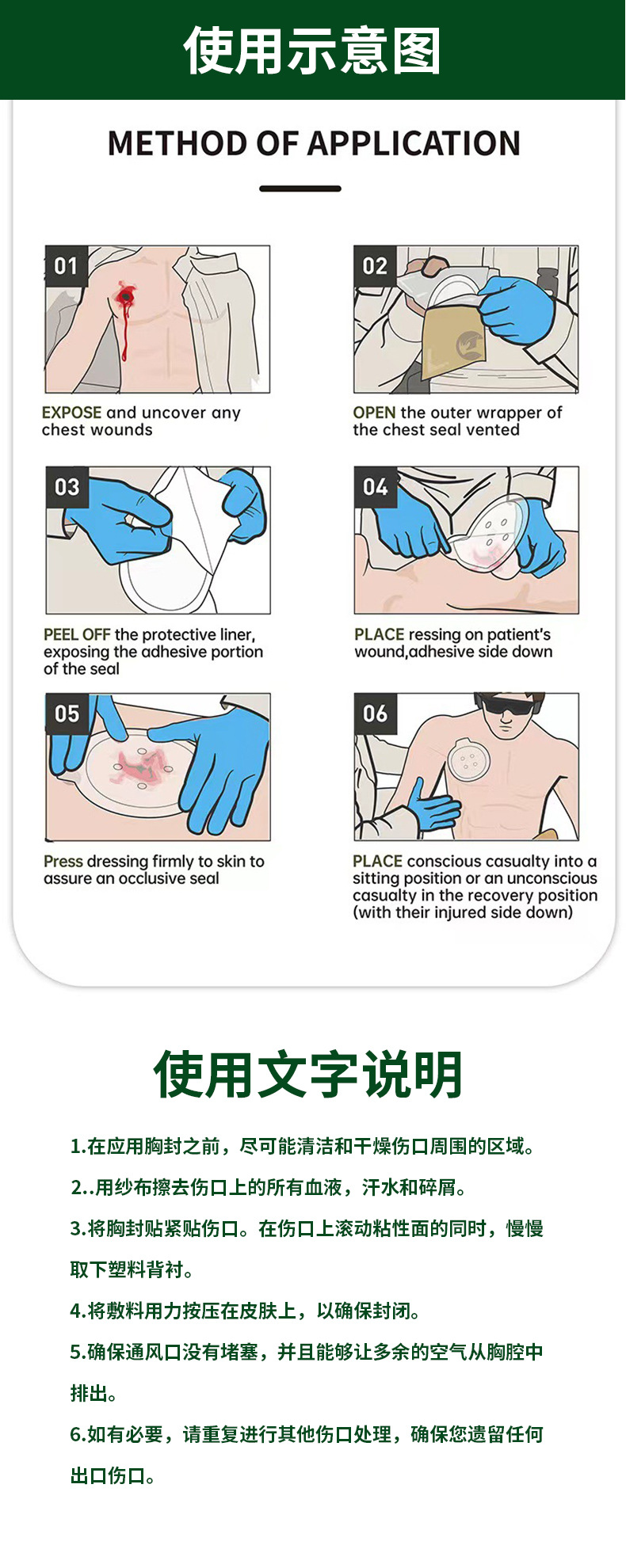 使用示意图

METHOD OF APPLICATION

01

EXPOSE and uncover any chest wounds

02

OPEN the outer wrapper of the chest seal vented

03

PEEL OFF the protective liner, exposing the adhesive portion of the seal

04

PLACE ressing on patient's wound,adhesive side down

05

Press dressing firmly to skin to assure an occlusive seal

06

PLACE conscious casualty into a sitting position or an unconscious casualty in the recovery position (with their injured side down)

使用文字说明

1.在应用胸封之前，尽可能清洁和干燥伤口周围的区域。

2..用纱布擦去伤口上的所有血液，汗水和碎屑。

3.将胸封贴紧贴伤口。在伤口上滚动粘性面的同时，慢慢取下塑料背衬。

4.将敷料用力按压在皮肤上，以确保封闭。

5.确保通风口没有堵塞，并且能够让多余的空气从胸腔中排出。

6.如有必要，请重复进行其他伤口处理，确保您遗留任何出口伤口。