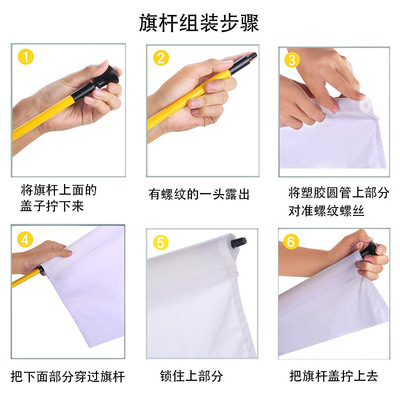 旗杆组装步骤

1

将旗杆上面的盖子拧下来

2

有螺纹的一头露出

3

将塑胶圆管上部分对准螺纹螺丝

4

把下面部分穿过旗杆

5

锁住上部分

6

把旗杆盖拧上去