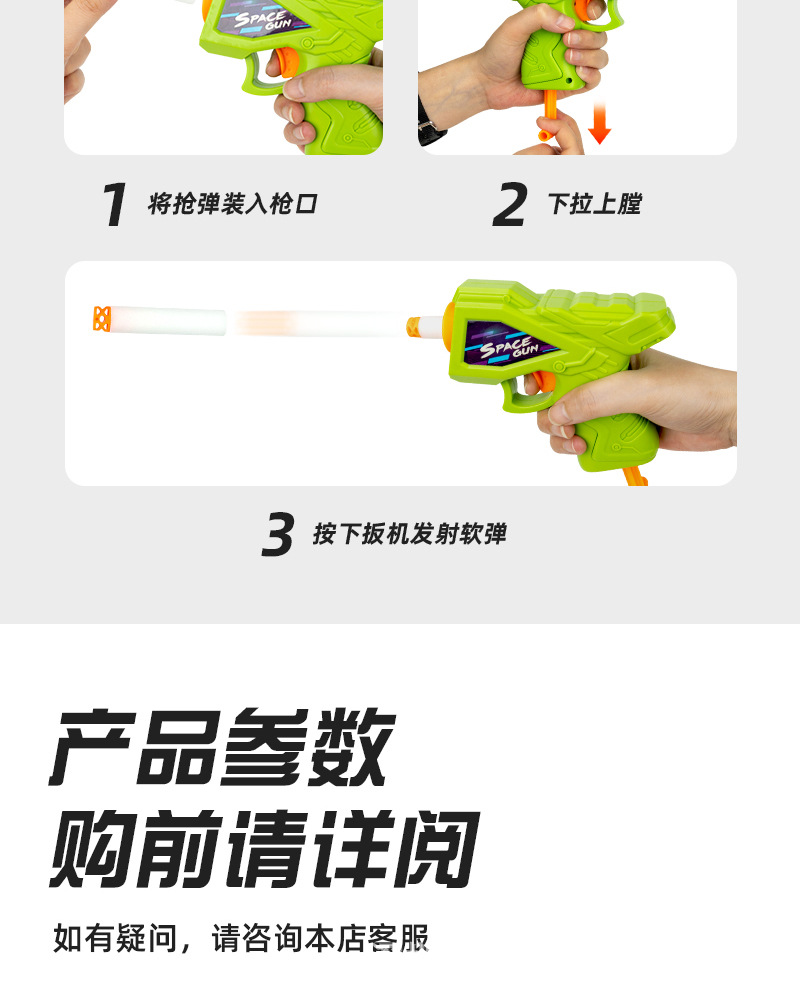 SPACE GUN

1 将抢弹装入枪口

2 下拉上膛

SPACE GUN

3 按下扳机发射软弹

产品参数
购前请详阅

如有疑问，请咨询本店客服