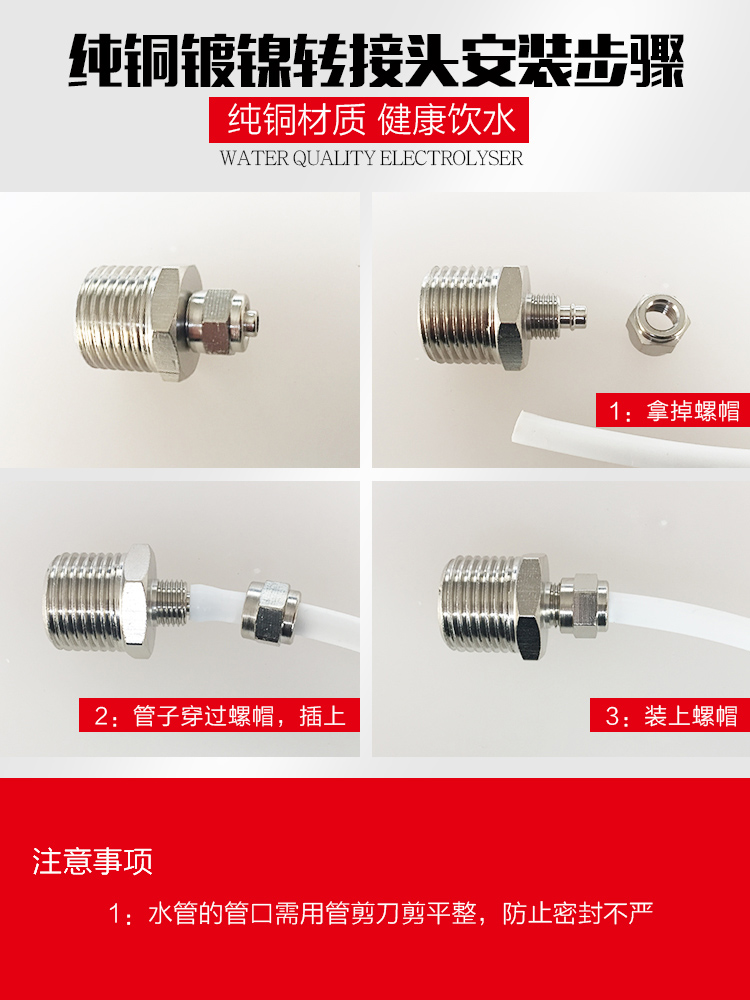 纯铜镀镍转接头安装步骤

纯铜材质 健康饮水

WATER QUALITY ELECTROLYSER

1：拿掉螺帽

2：管子穿过螺帽，插上

3：装上螺帽

注意事项

1：水管的管口需用管剪刀剪平整，防止密封不严