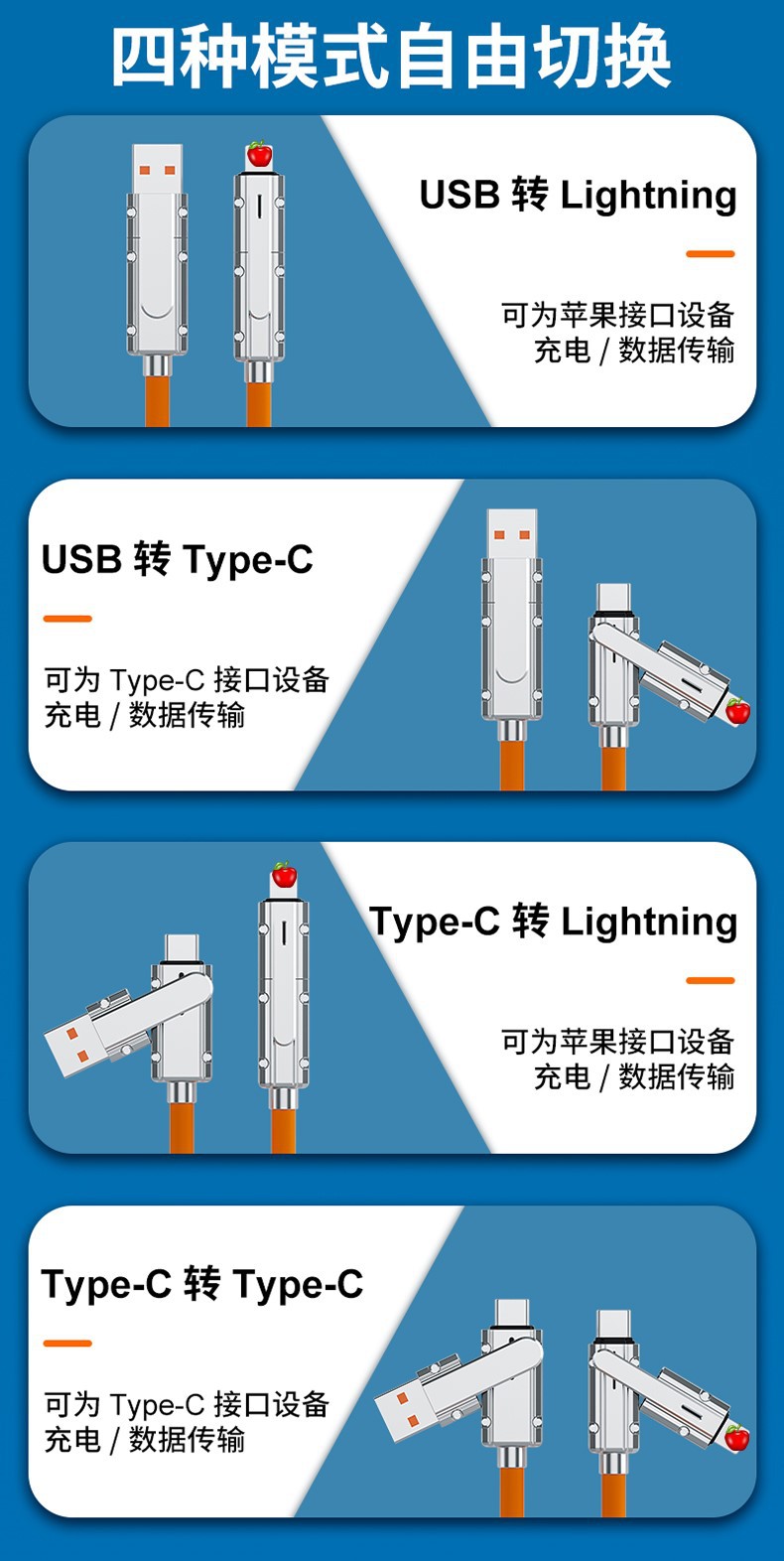 四种模式自由切换

USB 转 Lightning

可为苹果接口设备
充电 / 数据传输

USB 转 Type-C

可为 Type-C 接口设备
充电 / 数据传输

Type-C 转 Lightning

可为苹果接口设备
充电 / 数据传输

Type-C 转 Type-C

可为 Type-C 接口设备
充电 / 数据传输