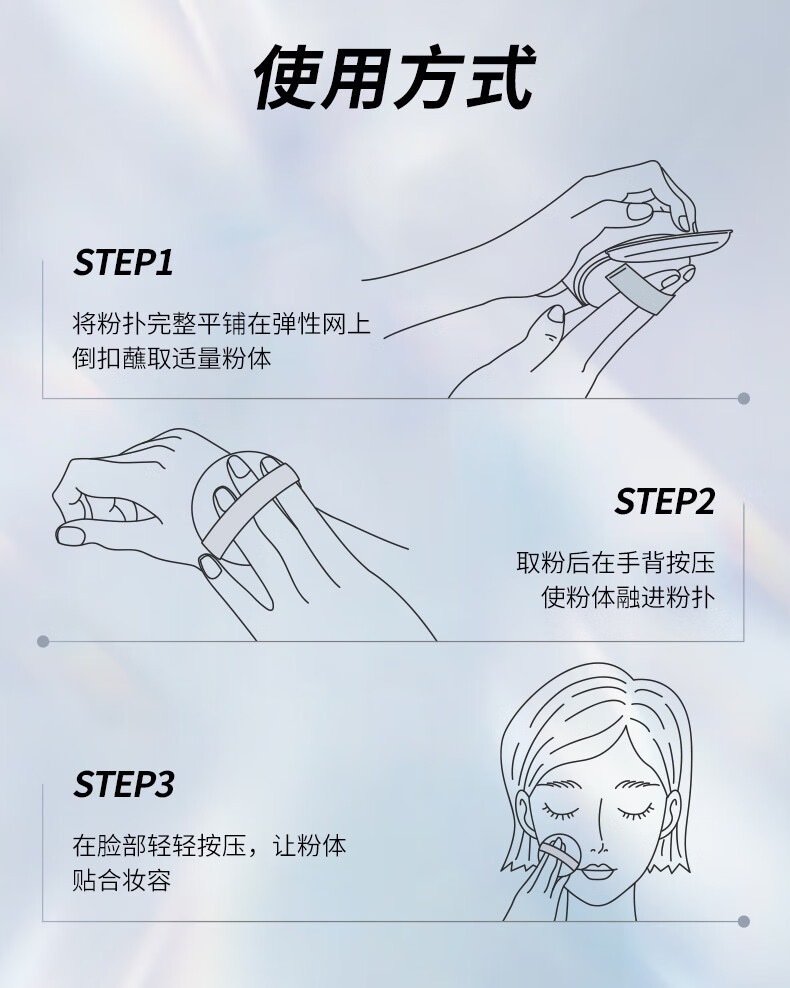 使用方式

STEP1

将粉扑完整平铺在弹性网上
倒扣蘸取适量粉体

STEP2

取粉后在手背按压
使粉体融进粉扑

STEP3

在脸部轻轻按压，让粉体
贴合妆容