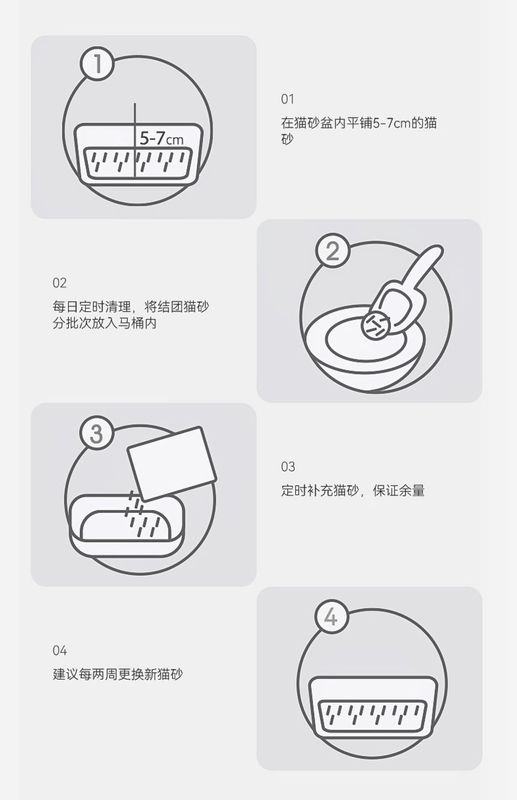 1
5-7cm

01
在猫砂盆内平铺5-7cm的猫砂

2

02
每日定时清理，将结团猫砂分批次放入马桶内

3

03
定时补充猫砂，保证余量

4

04
建议每两周更换新猫砂