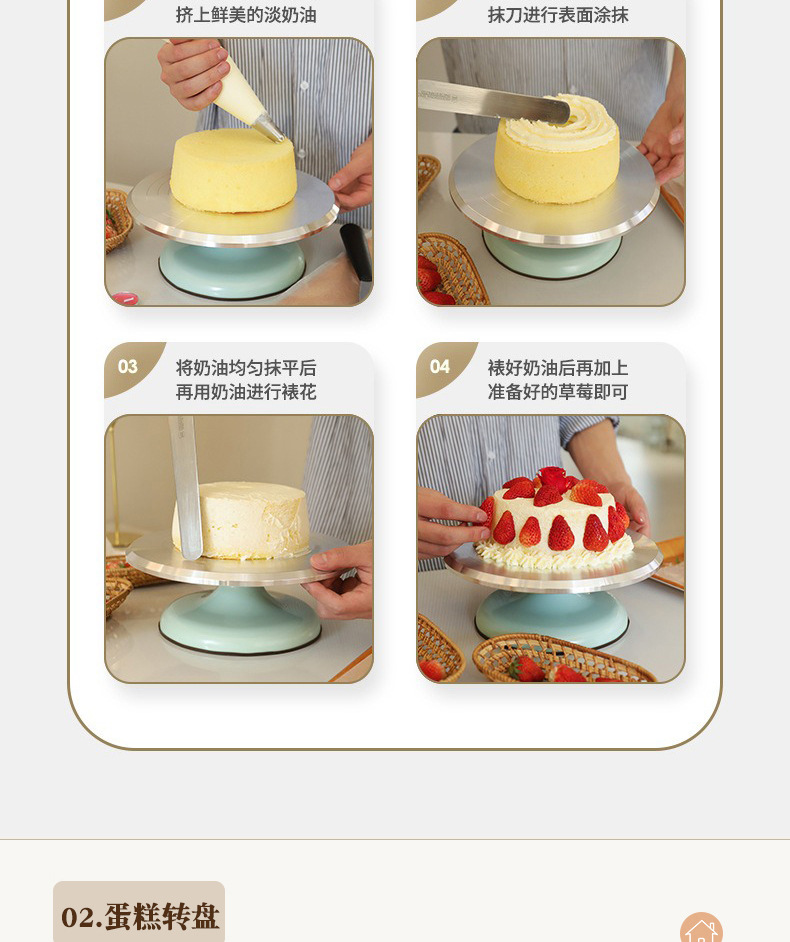 挤上鲜美的淡奶油

抹刀进行表面涂抹

03
将奶油均匀抹平后
再用奶油进行裱花

04
裱好奶油后再加上
准备好的草莓即可

02.蛋糕转盘