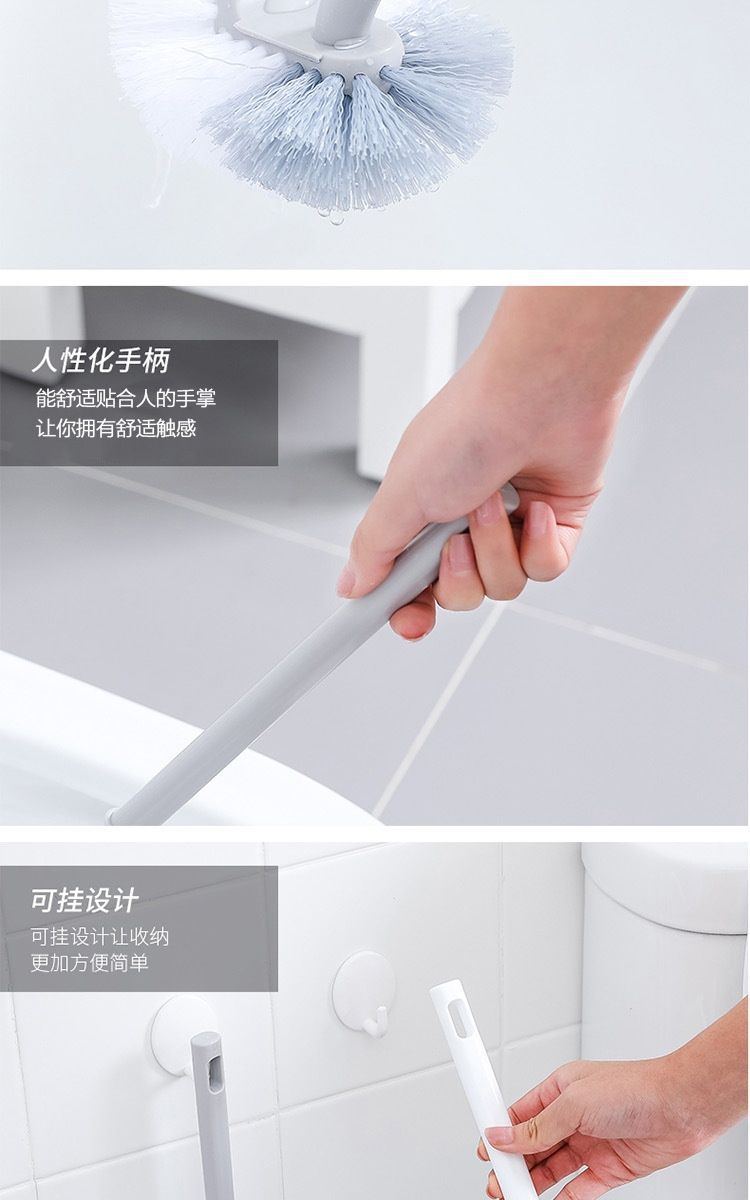 人性化手柄

能舒适贴合人的手掌
让你拥有舒适触感

可挂设计

可挂设计让收纳
更加方便简单