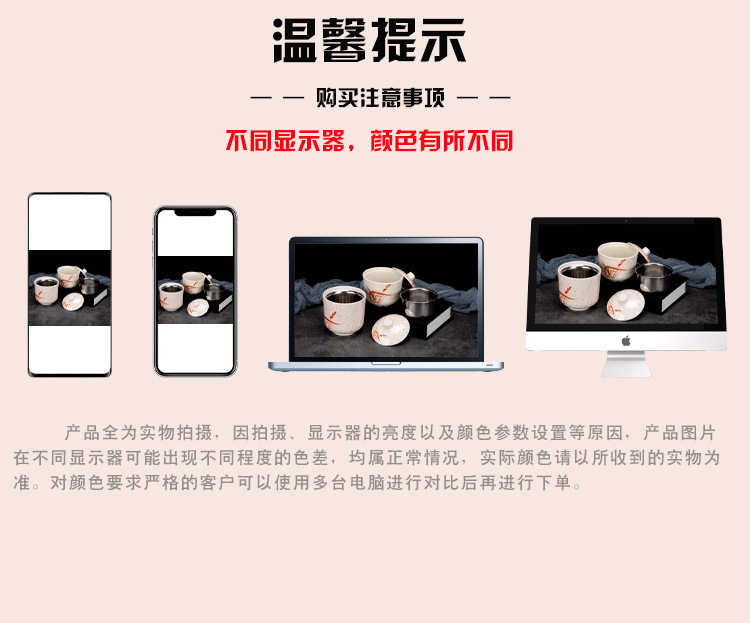 温馨提示

— — 购买注意事项 — —

不同显示器，颜色有所不同

产品全为实物拍摄，因拍摄、显示器的亮度以及颜色参数设置等原因，产品图片在不同显示器可能出现不同程度的色差，均属正常情况，实际颜色请以所收到的实物为准。对颜色要求严格的客户可以使用多台电脑进行对比后再进行下单。