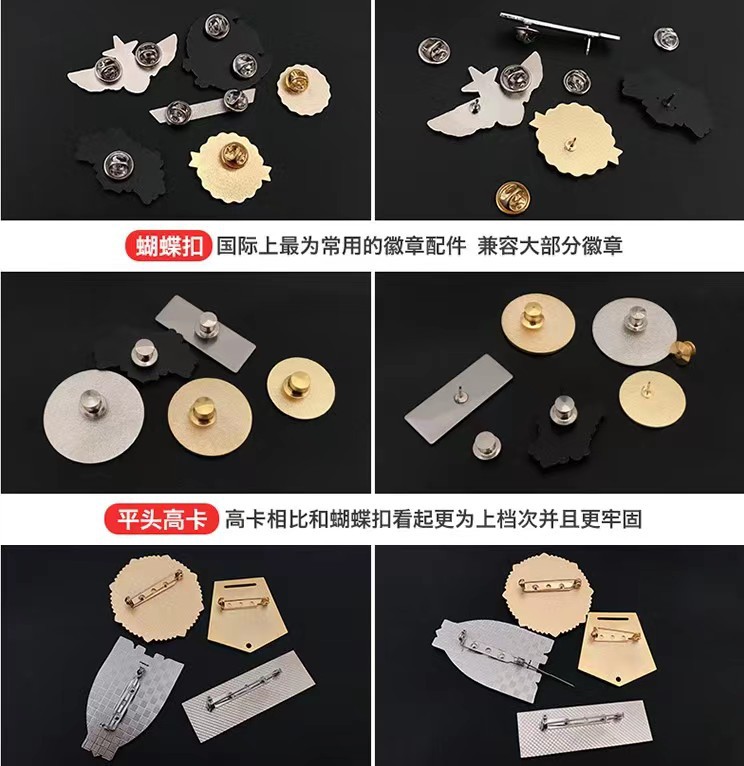 蝴蝶扣 国际上最为常用的徽章配件 兼容大部分徽章

平头高卡 高卡相比和蝴蝶扣看起更为上档次并且更牢固