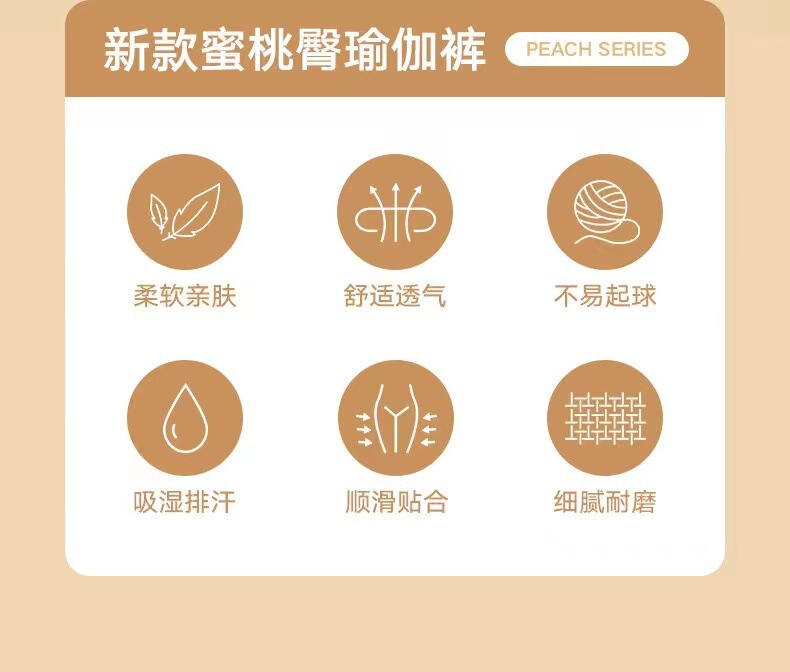 新款蜜桃臀瑜伽裤 PEACH SERIES

柔软亲肤

舒适透气

不易起球

吸湿排汗

顺滑贴合

细腻耐磨