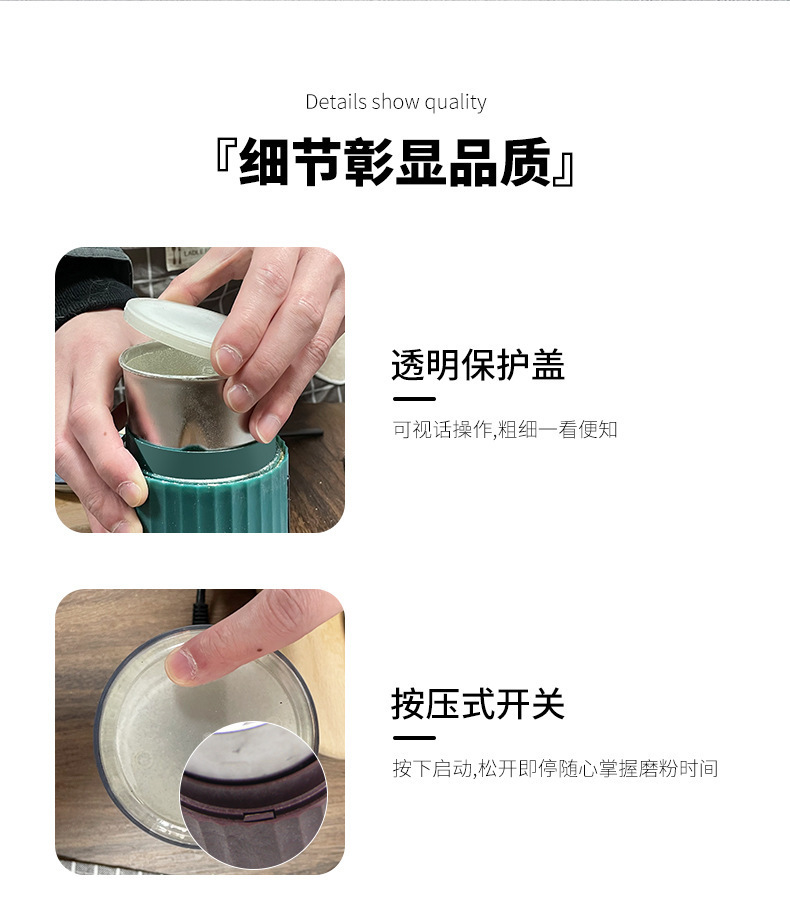 Details show quality

『细节彰显品质』

透明保护盖

可视话操作,粗细一看便知

按压式开关

按下启动,松开即停随心掌握磨粉时间