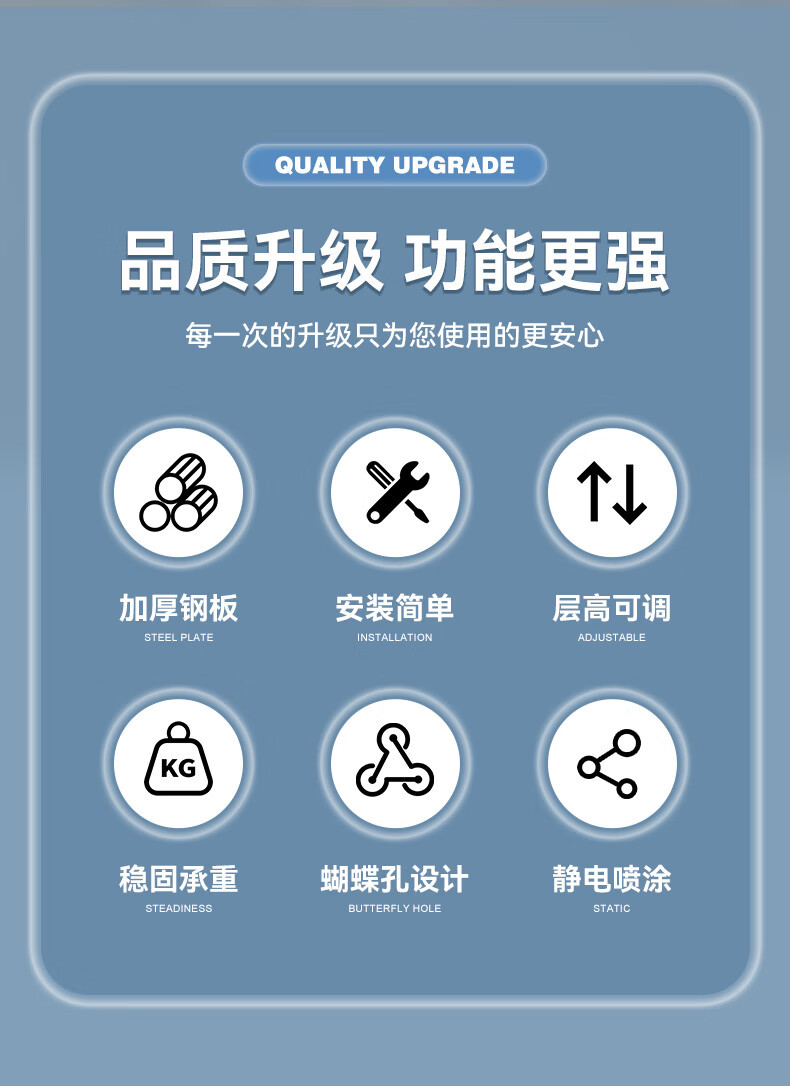 QUALITY UPGRADE

品质升级 功能更强

每一次的升级只为您使用的更安心

加厚钢板
STEEL PLATE

安装简单
INSTALLATION

层高可调
ADJUSTABLE

KG

稳固承重
STEADINESS

蝴蝶孔设计
BUTTERFLY HOLE

静电喷涂
STATIC