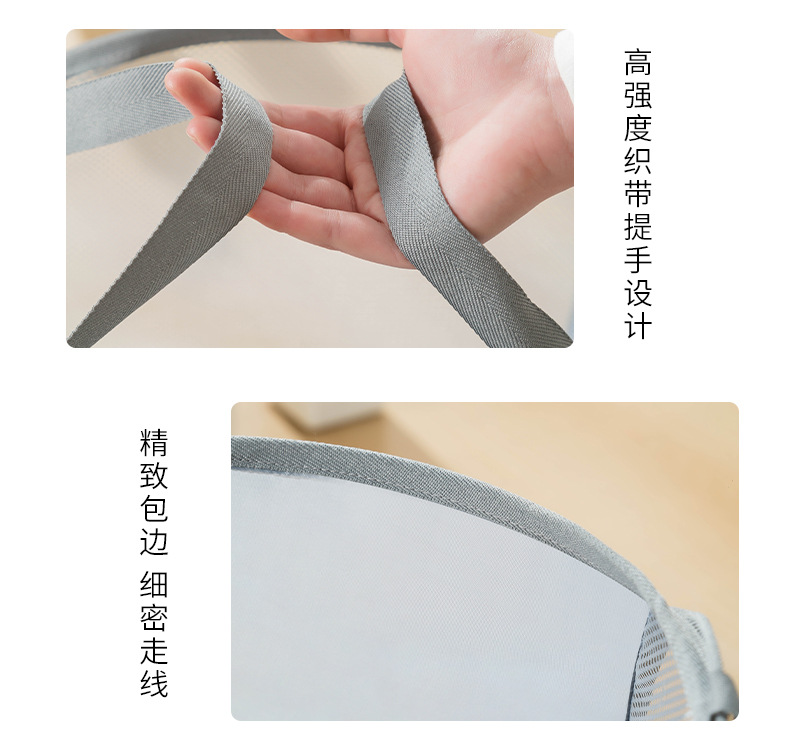 高强度织带提手设计

精致包边 细密走线