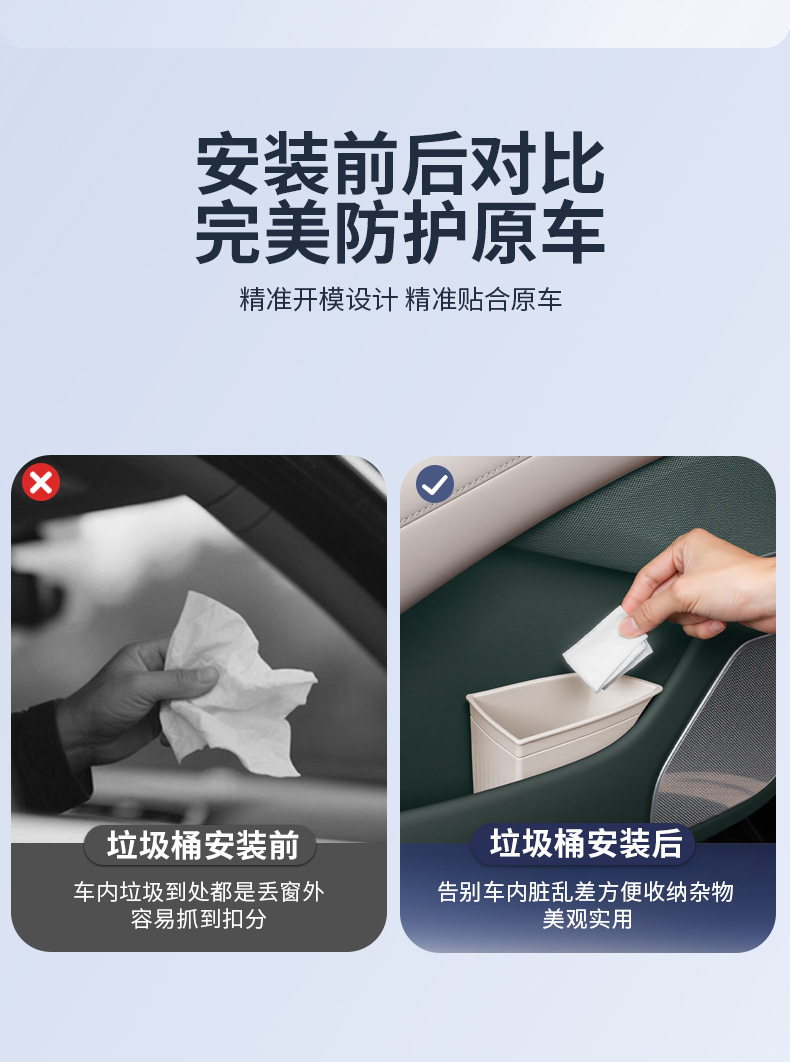 安装前后对比
完美防护原车

精准开模设计 精准贴合原车

垃圾桶安装前

车内垃圾到处都是丢窗外
容易抓到扣分

垃圾桶安装后

告别车内脏乱差方便收纳杂物
美观实用