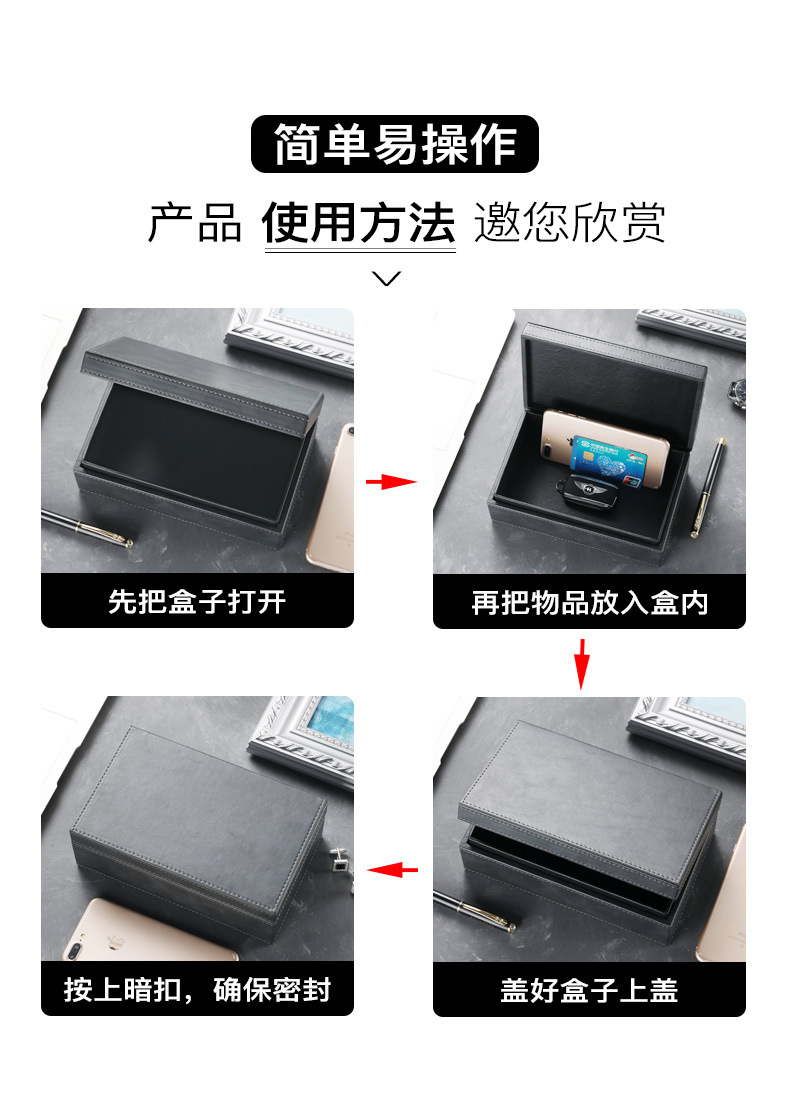 简单易操作

产品 使用方法 邀您欣赏

先把盒子打开

再把物品放入盒内

盖好盒子上盖

按上暗扣，确保密封