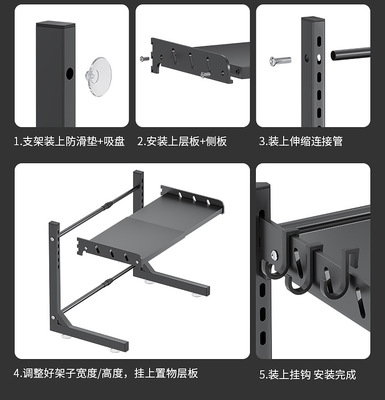 1.支架装上防滑垫+吸盘

2.安装上层板+侧板

3.装上伸缩连接管

4.调整好架子宽度/高度，挂上置物层板

5.装上挂钩 安装完成