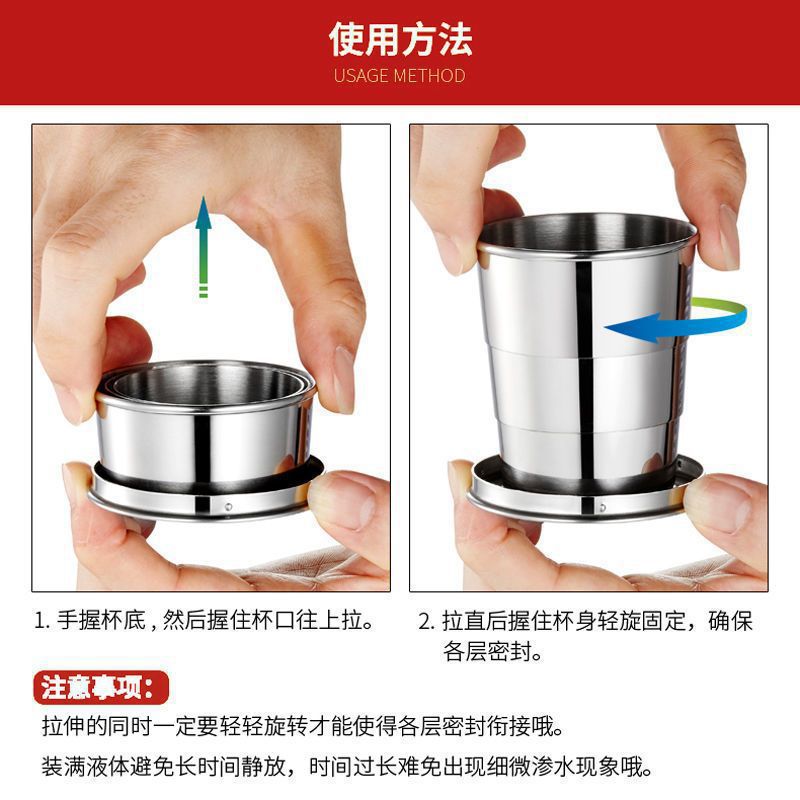 使用方法
USAGE METHOD

1. 手握杯底，然后握住杯口往上拉。

2. 拉直后握住杯身轻旋固定，确保各层密封。

注意事项：

拉伸的同时一定要轻轻旋转才能使得各层密封衔接哦。

装满液体避免长时间静放，时间过长难免出现细微渗水现象哦。