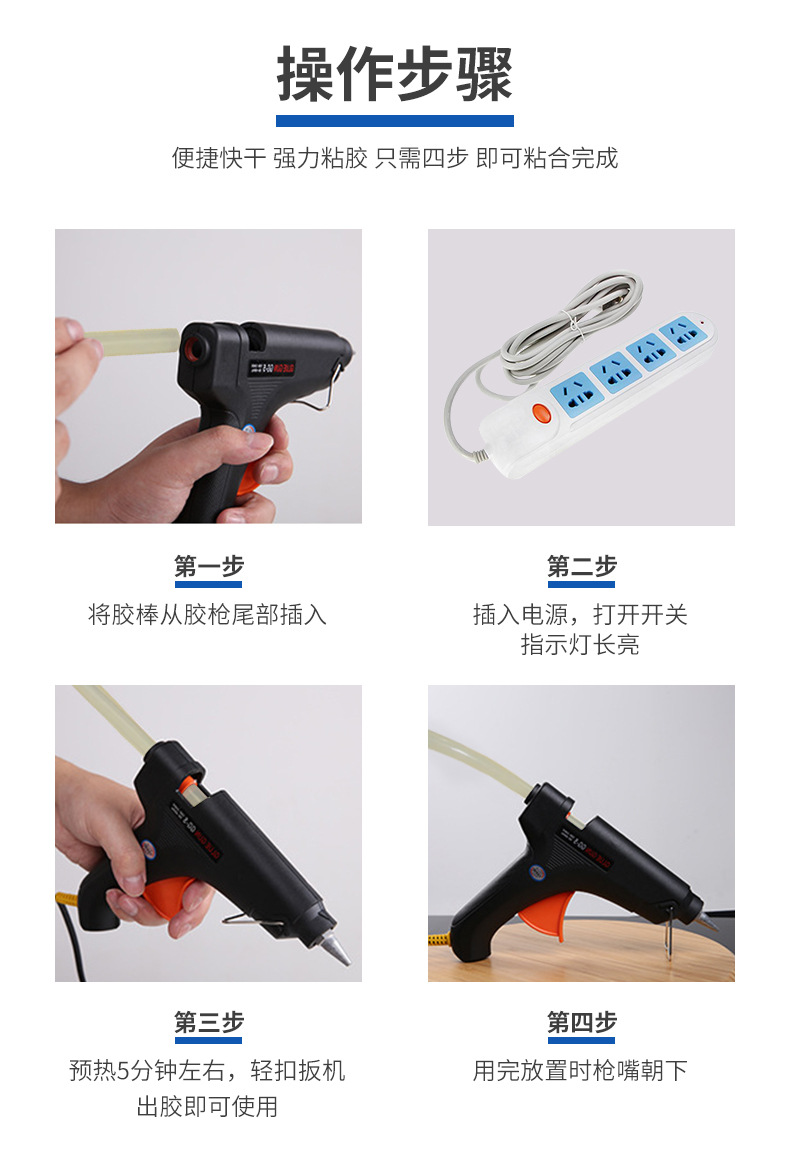 操作步骤

便捷快干 强力粘胶 只需四步 即可粘合完成

第一步

将胶棒从胶枪尾部插入

第二步

插入电源，打开开关
指示灯长亮

第三步

预热5分钟左右，轻扣扳机
出胶即可使用

第四步

用完放置时枪嘴朝下