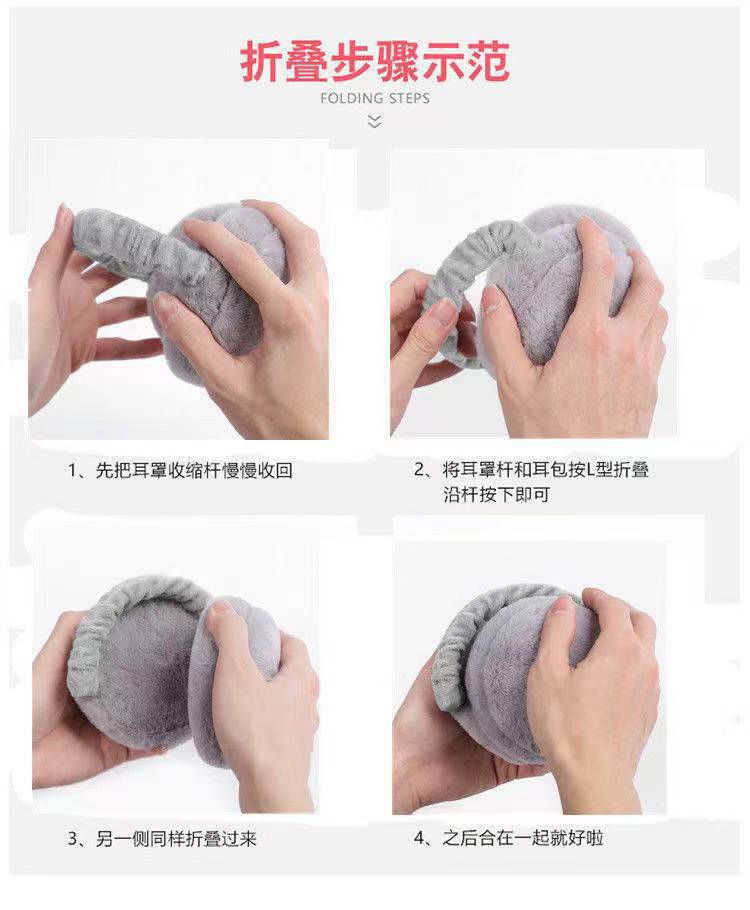 折叠步骤示范

FOLDING STEPS

1、先把耳罩收缩杆慢慢收回

2、将耳罩杆和耳包按L型折叠沿杆按下即可

3、另一侧同样折叠过来

4、之后合在一起就好啦