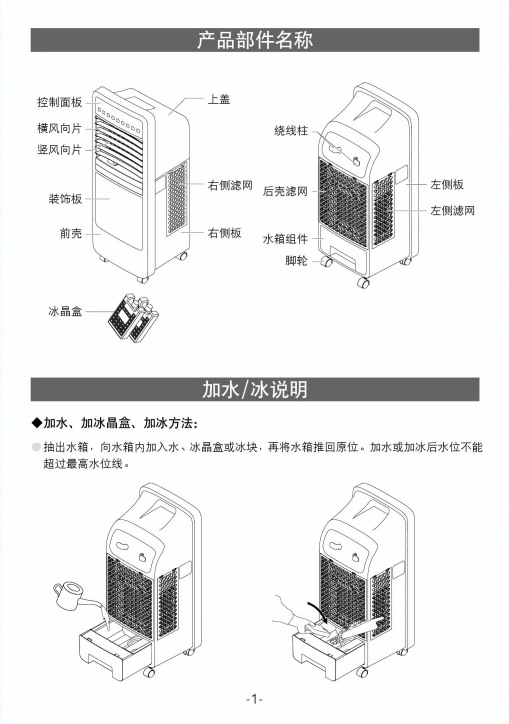 产品部件名称

控制面板
横风向片
竖风向片
装饰板
前壳
上盖
右侧滤网
右侧板
冰晶盒

绕线柱
后壳滤网
水箱组件
脚轮
左侧板
左侧滤网

加水/冰说明

◆加水、加冰晶盒、加冰方法：

抽出水箱，向水箱内加入水、冰晶盒或冰块，再将水箱推回原位。加水或加冰后水位不能超过最高水位线。

-1-