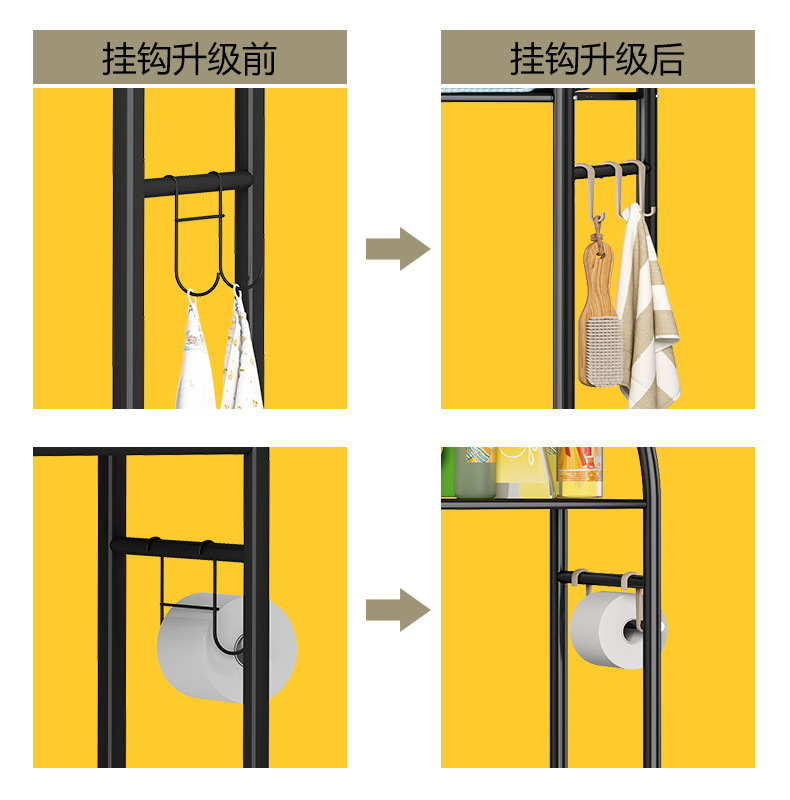 挂钩升级前

挂钩升级后