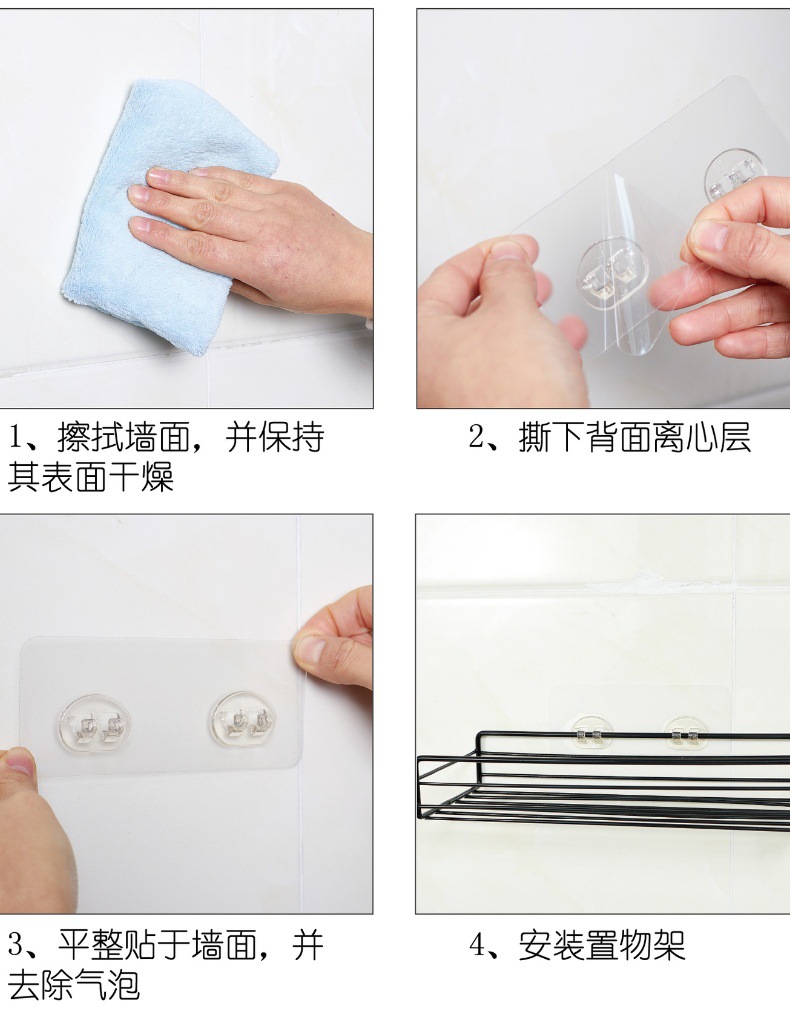 1、擦拭墙面，并保持其表面干燥

2、撕下背面离心层

3、平整贴于墙面，并去除气泡

4、安装置物架