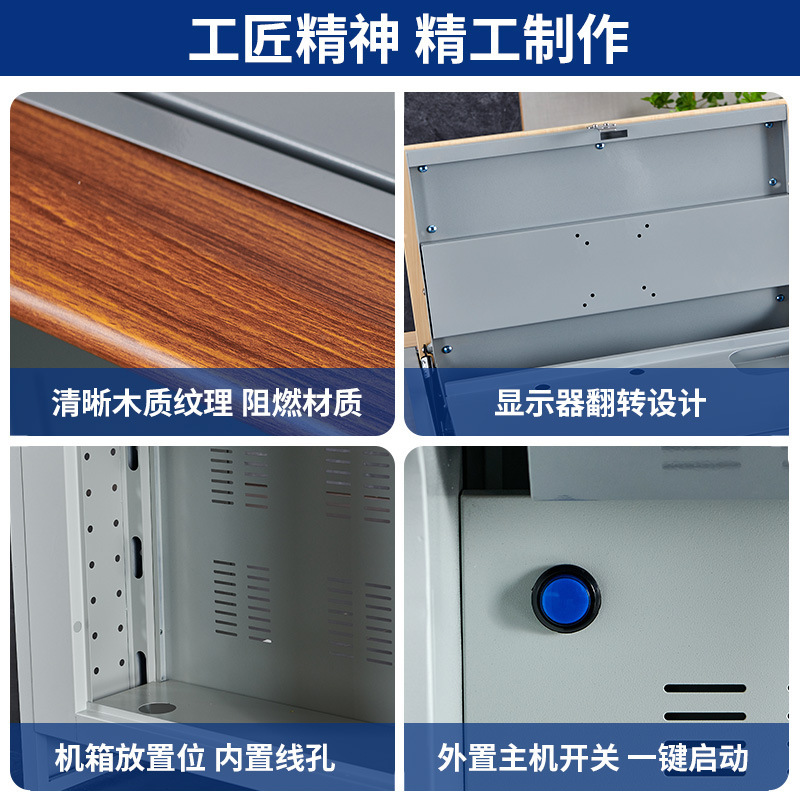 工匠精神 精工制作

清晰木质纹理 阻燃材质

显示器翻转设计

机箱放置位 内置线孔

外置主机开关 一键启动