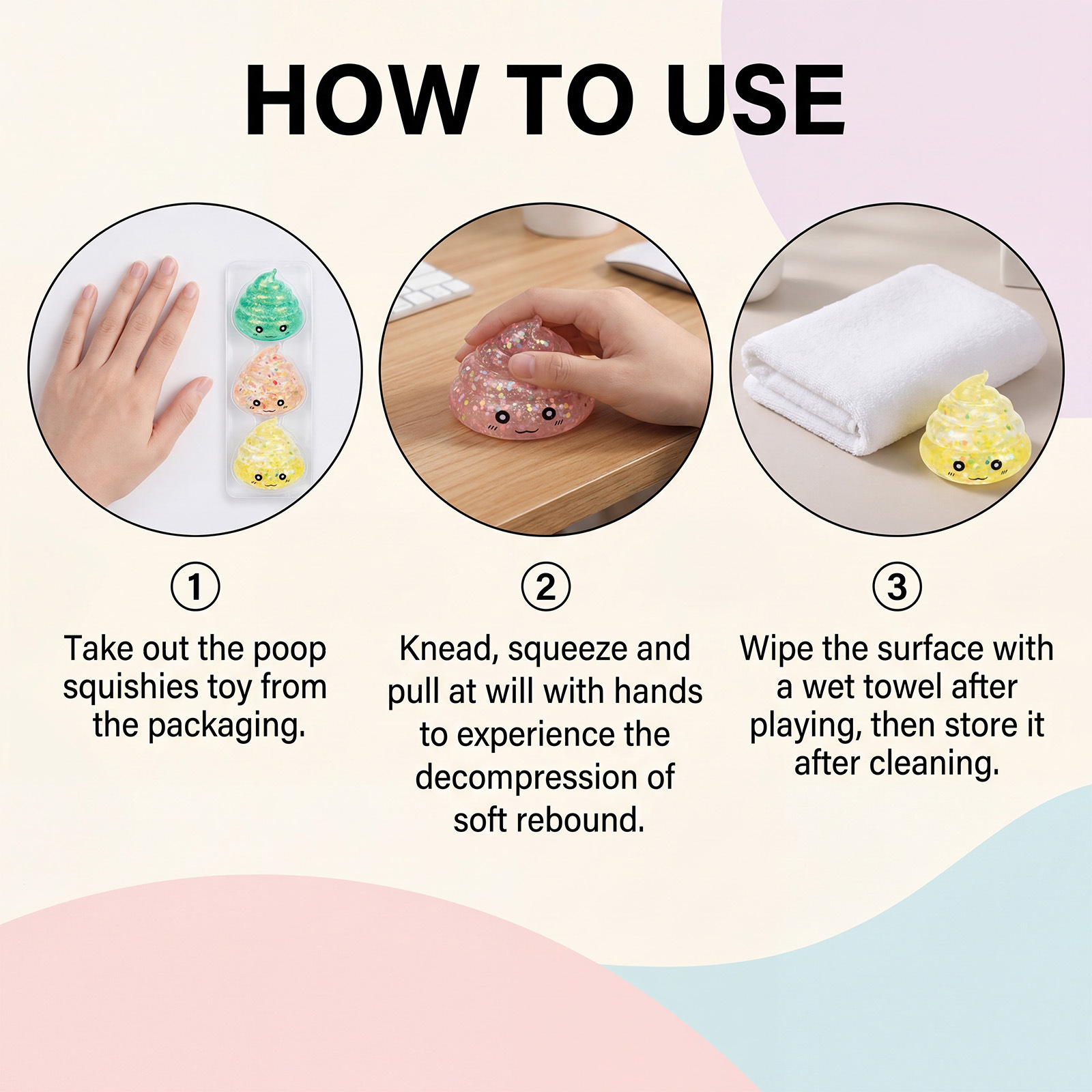 HOW TO USE

①
Take out the poop squishies toy from the packaging.

②
Knead, squeeze and pull at will with hands to experience the decompression of soft rebound.

③
Wipe the surface with a wet towel after playing, then store it after cleaning.