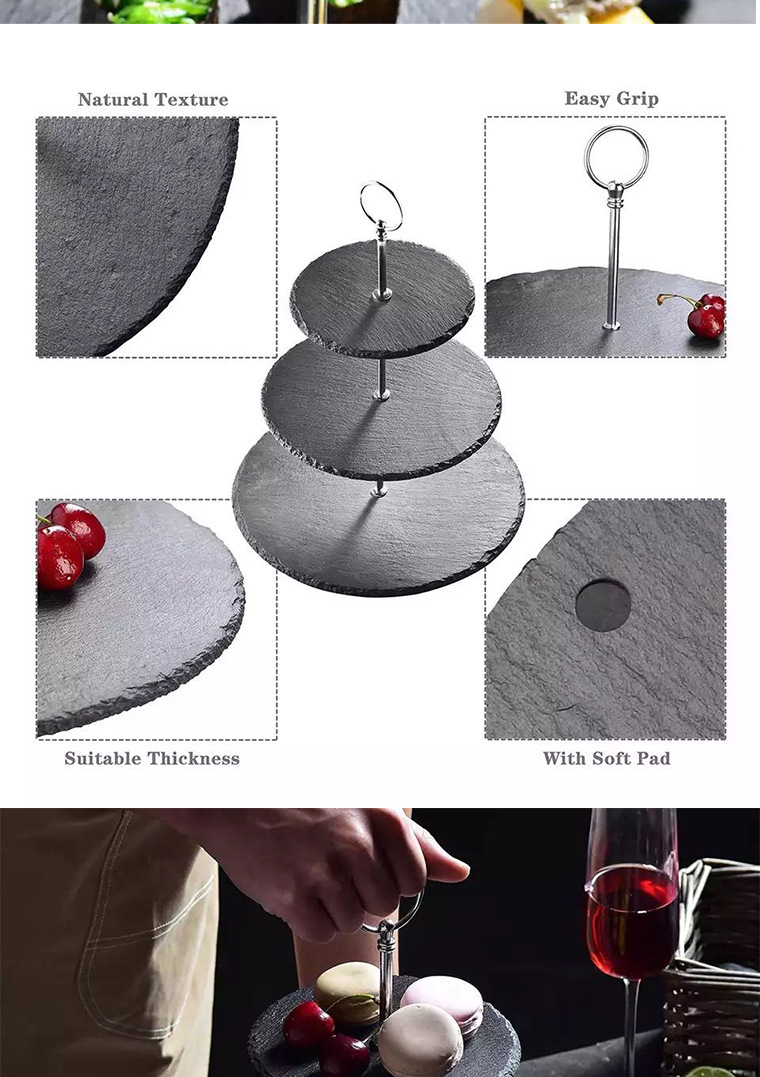 Natural Texture

Easy Grip

Suitable Thickness

With Soft Pad