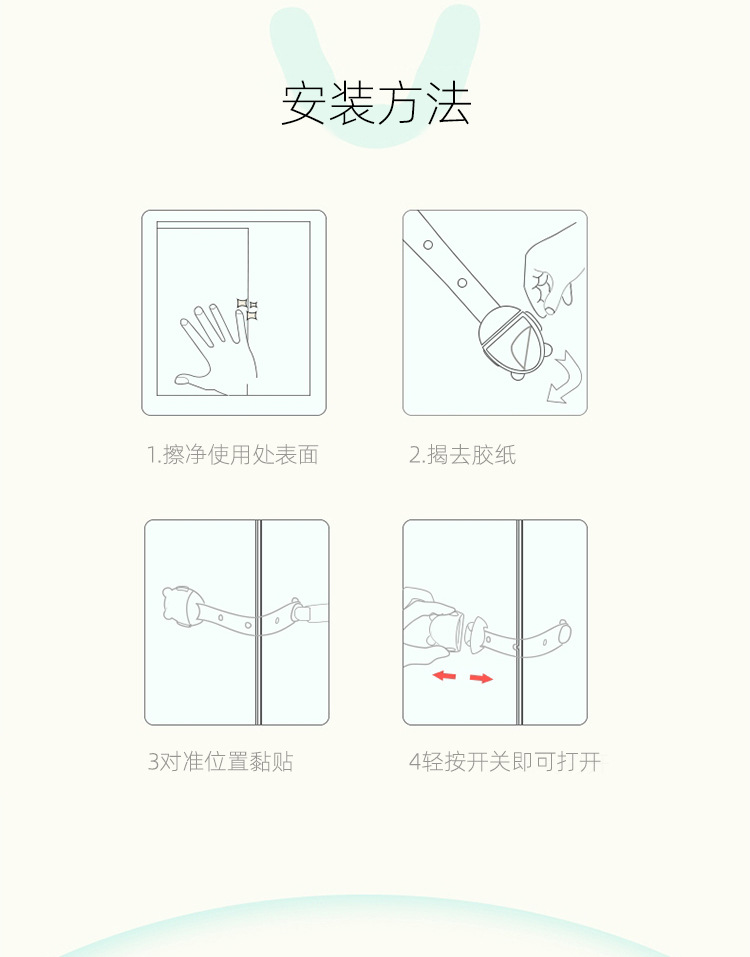 安装方法

1.擦净使用处表面

2.揭去胶纸

3对准位置黏贴

4轻按开关即可打开