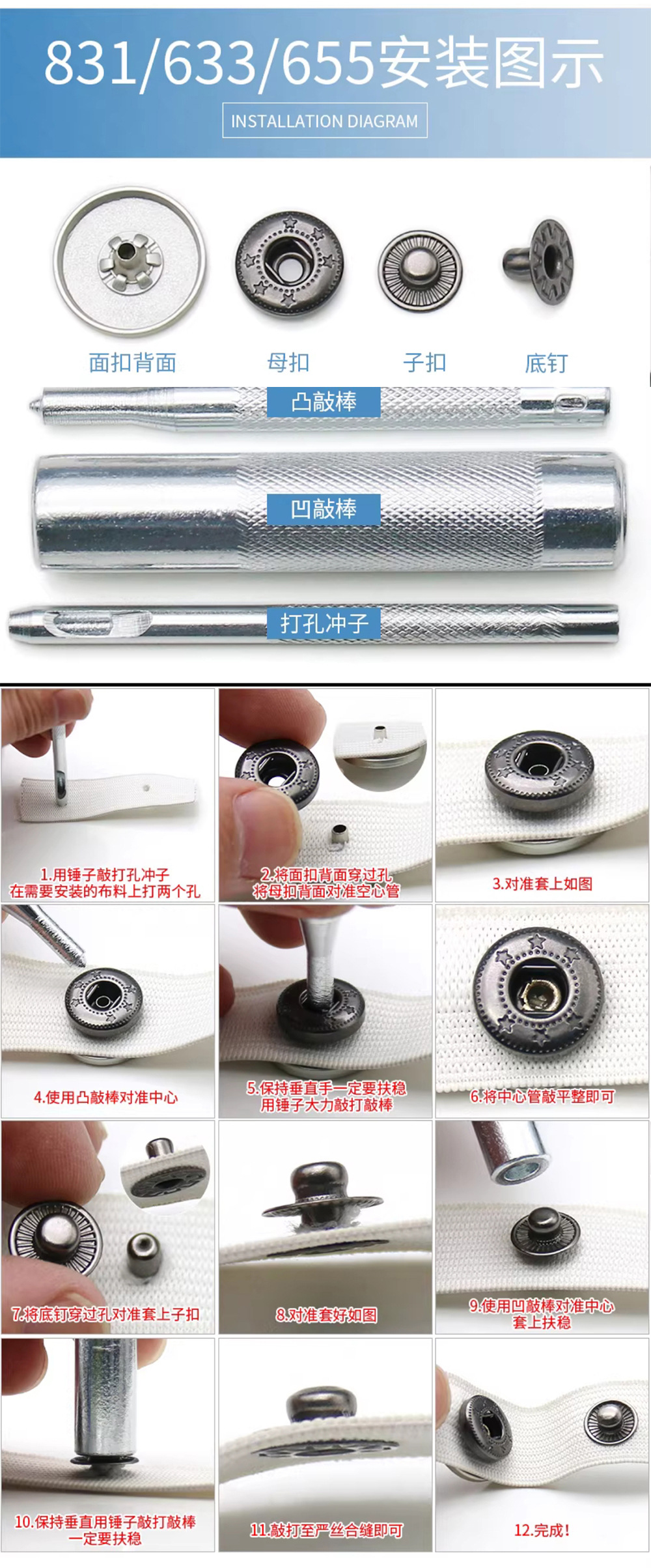 831/633/655安装图示

INSTALLATION DIAGRAM

面扣背面 母扣 子扣 底钉

凸敲棒

凹敲棒

打孔冲子

1.用锤子敲打孔冲子
在需要安装的布料上打两个孔

2.将面扣背面穿过孔
将母扣背面对准空心管

3.对准套上如图

4.使用凸敲棒对准中心

5.保持垂直手一定要扶稳
用锤子大力敲打敲棒

6.将中心管敲平整即可

7.将底钉穿过孔对准套上子扣

8.对准套好如图

9.使用凹敲棒对准中心
套上扶稳

10.保持垂直用锤子敲打敲棒
一定要扶稳

11.敲打至严丝合缝即可

12.完成！