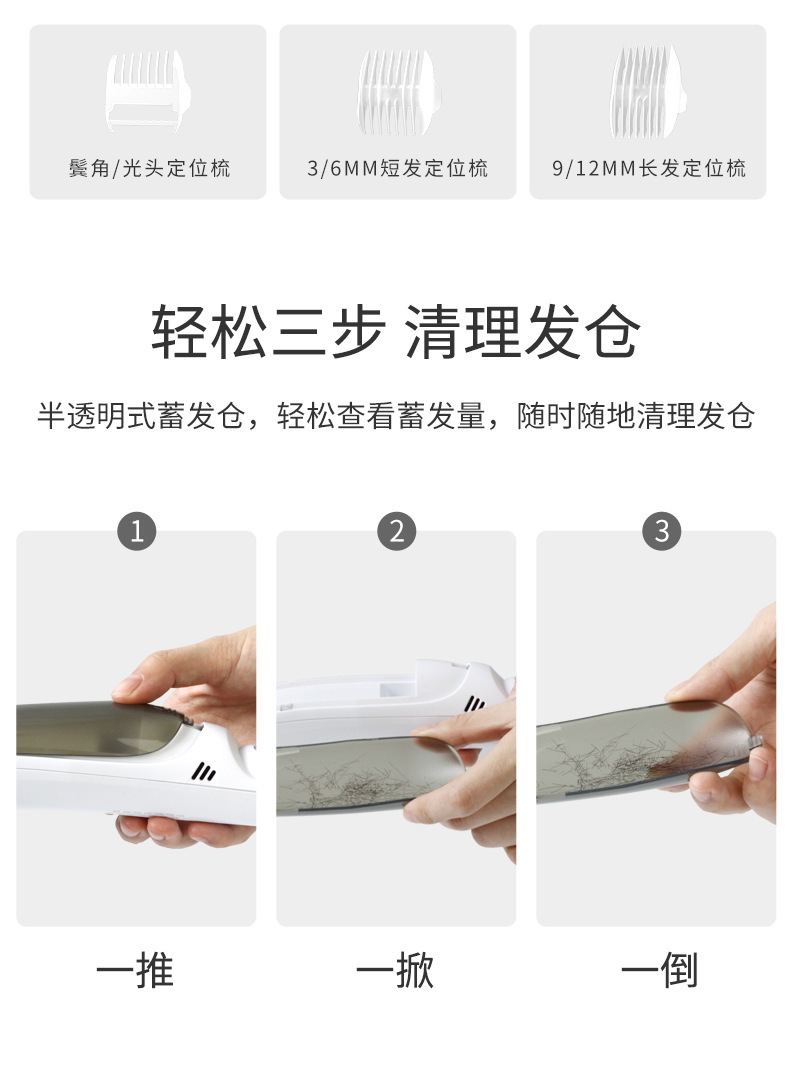 鬓角/光头定位梳

3/6MM短发定位梳

9/12MM长发定位梳

轻松三步 清理发仓

半透明式蓄发仓，轻松查看蓄发量，随时随地清理发仓

1

2

3

一推

一掀

一倒