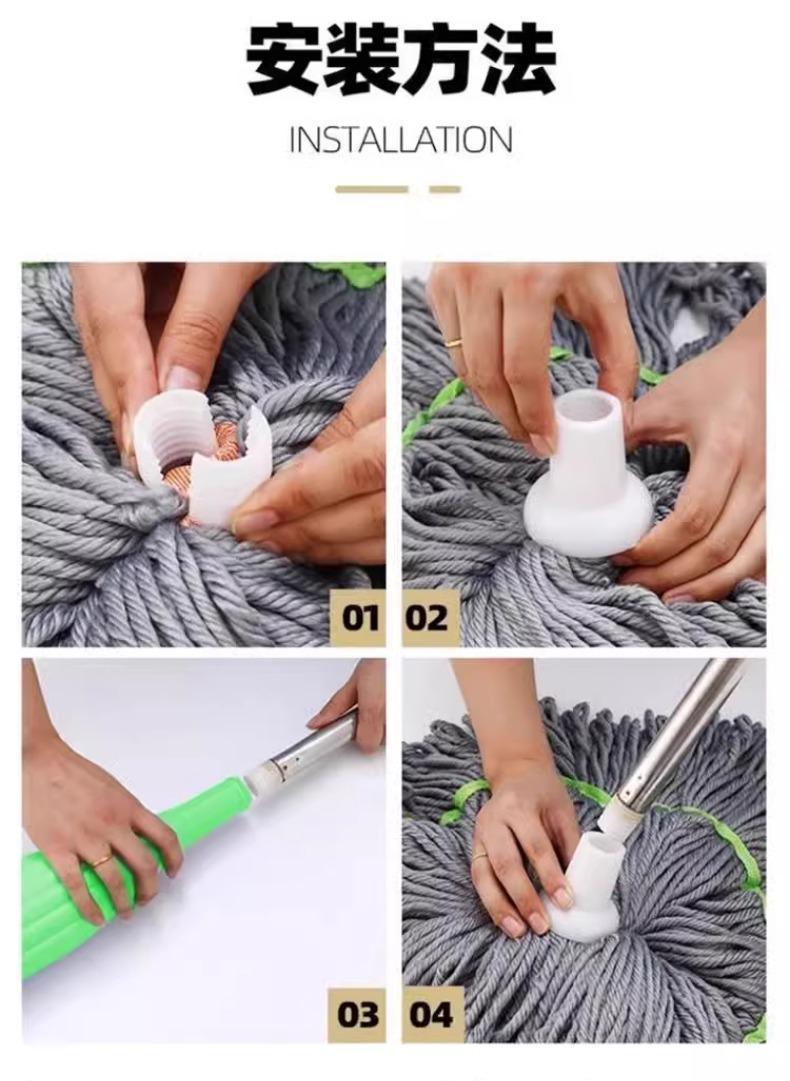 安装方法

INSTALLATION

01

02

03

04