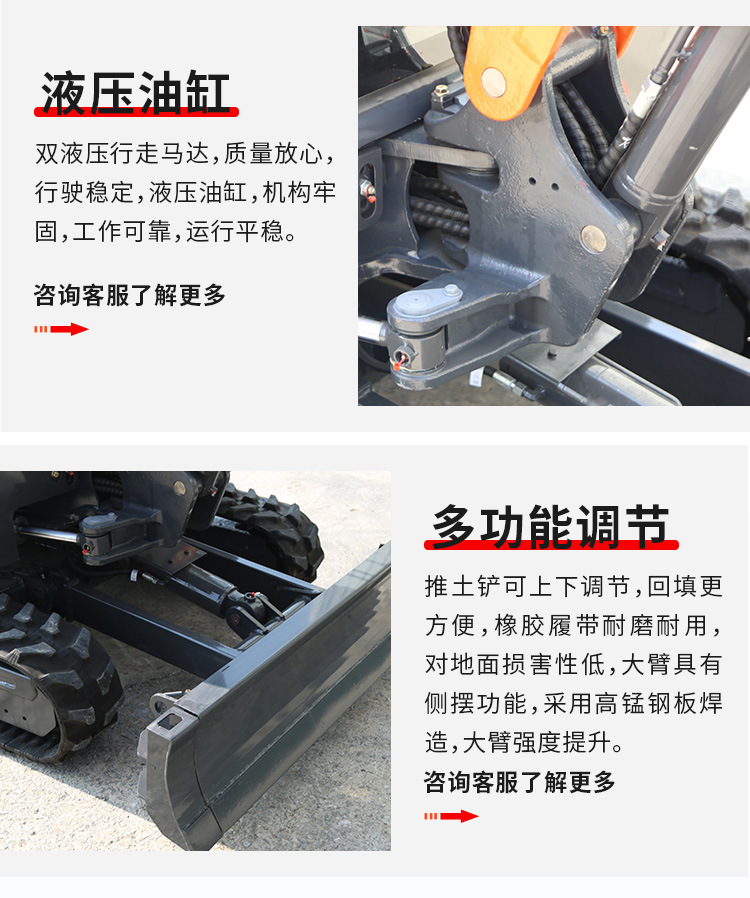 液压油缸

双液压行走马达，质量放心，行驶稳定，液压油缸，机构牢固，工作可靠，运行平稳。

咨询客服了解更多

多功能调节

推土铲可上下调节，回填更方便，橡胶履带耐磨耐用，对地面损害性低，大臂具有侧摆功能，采用高锰钢板焊造，大臂强度提升。

咨询客服了解更多