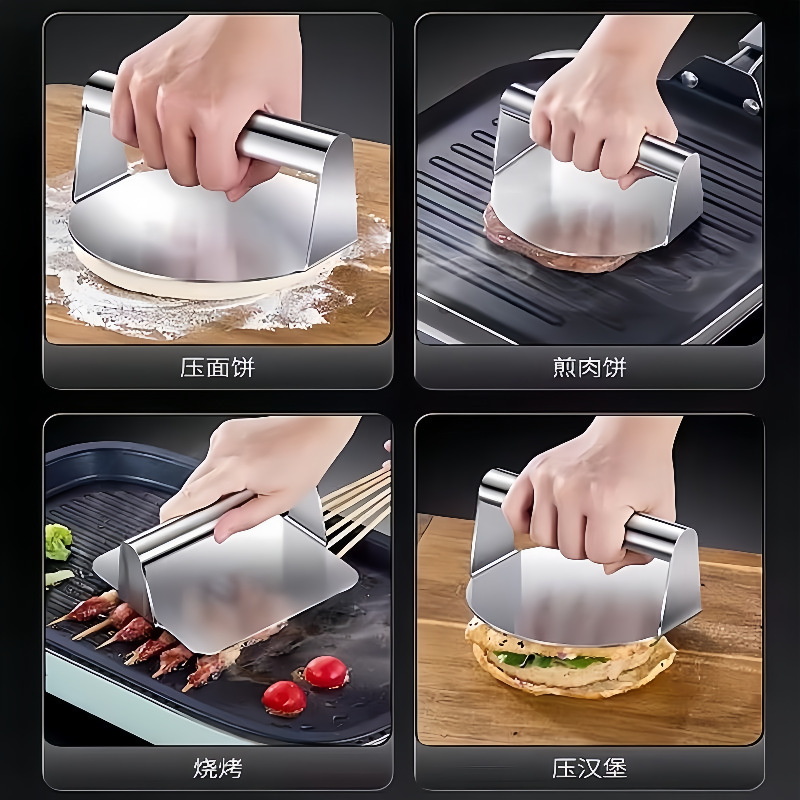 压面饼

煎肉饼

烧烤

压汉堡