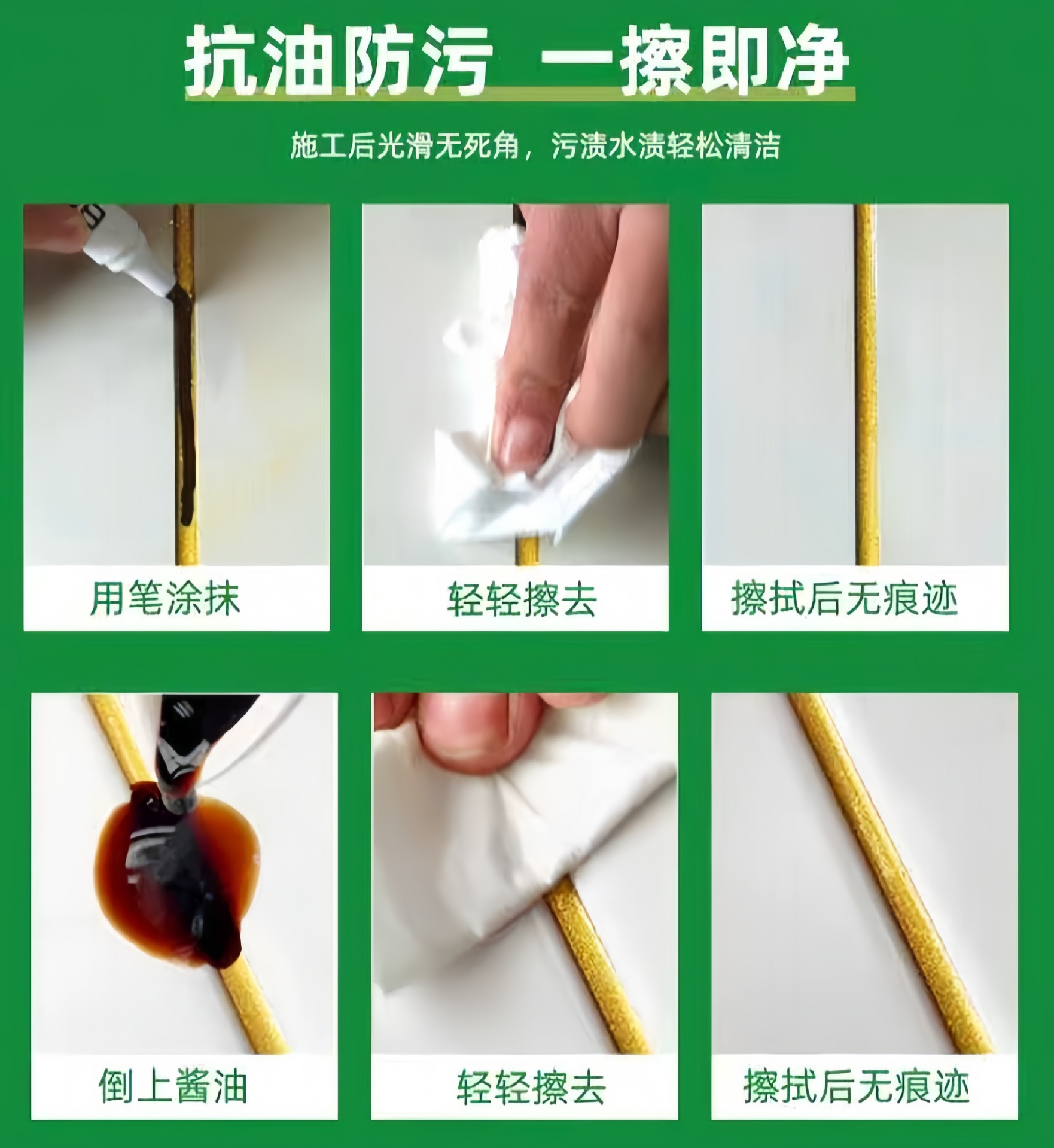 抗油防污 一擦即净

施工后光滑无死角，污渍水渍轻松清洁

用笔涂抹

轻轻擦去

擦拭后无痕迹

倒上酱油

轻轻擦去

擦拭后无痕迹