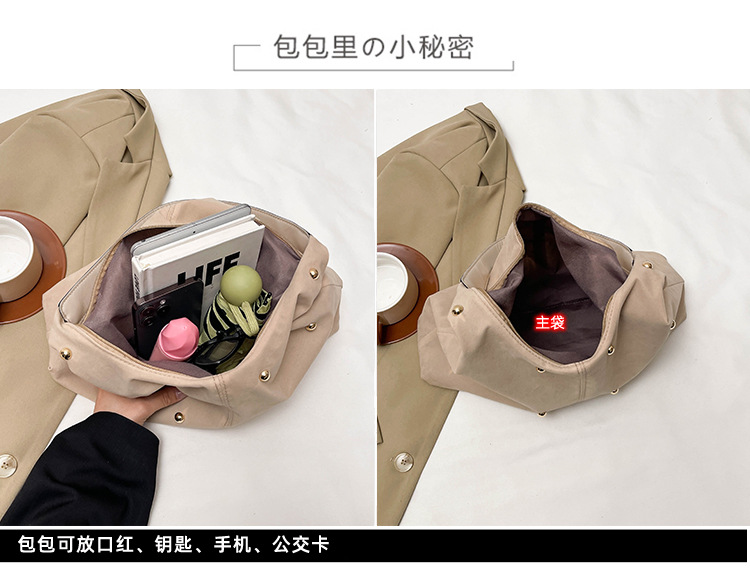 包包里の小秘密

LIFE

主袋

包包可放口红、钥匙、手机、公交卡